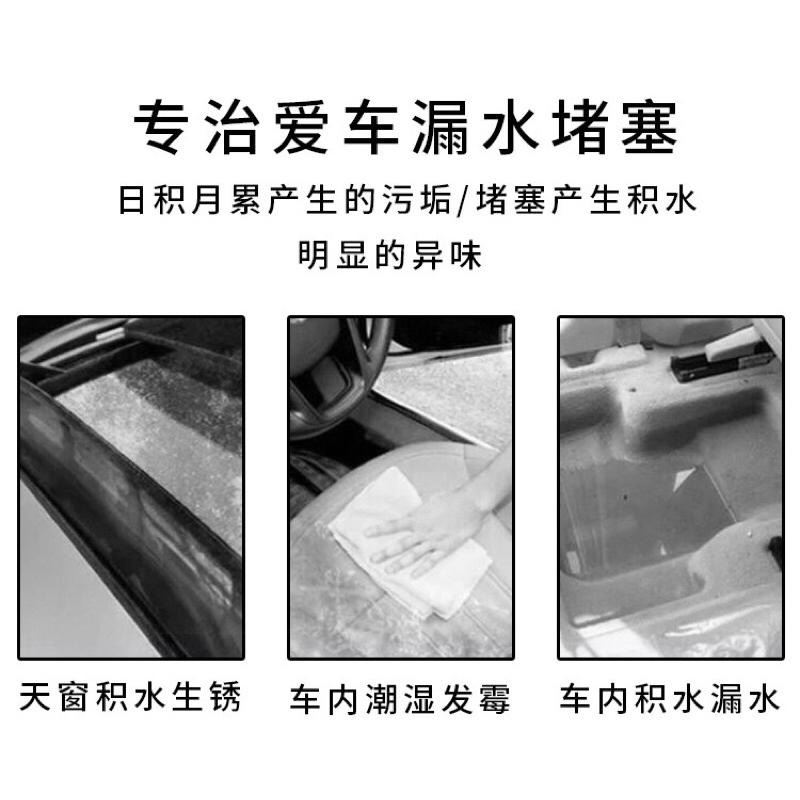 专治爱车漏水堵塞

日积月累产生的污垢/堵塞产生积水

明显的异味

天窗积水生锈

车内潮湿发霉

车内积水漏水