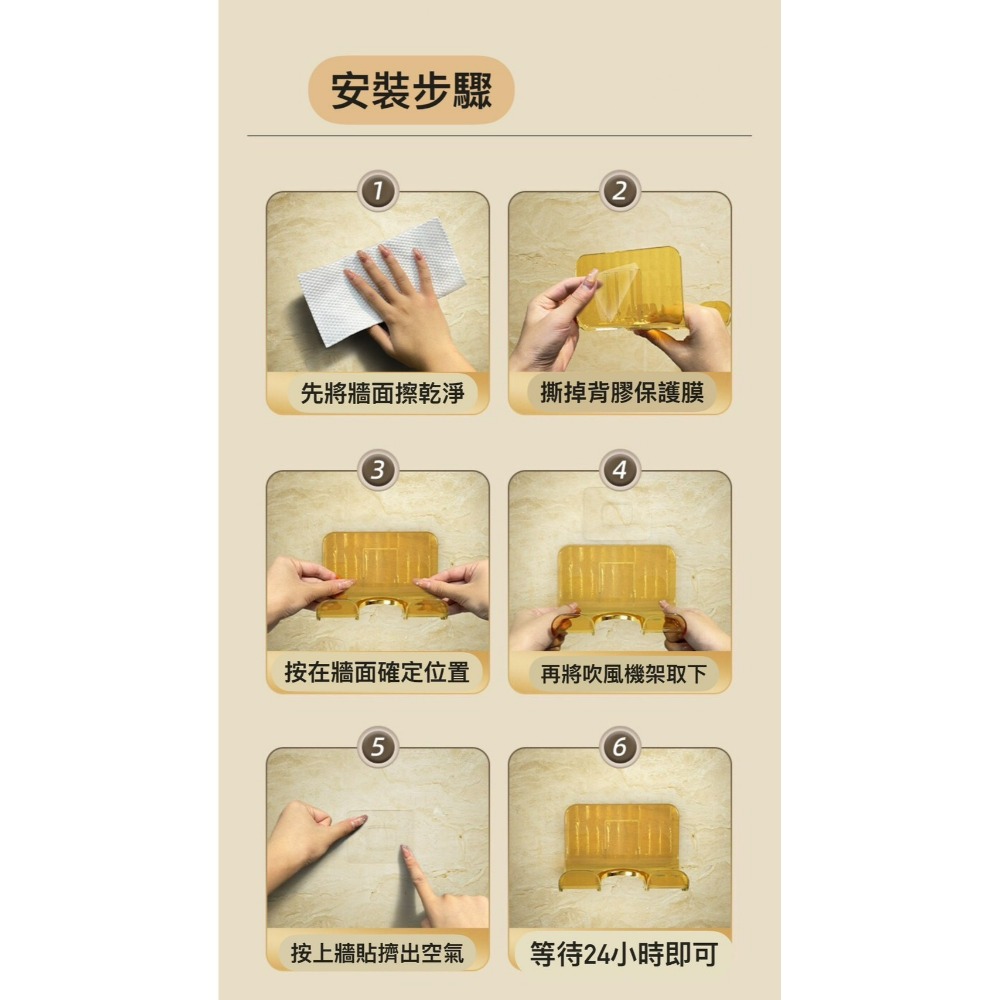 安裝步驟

1
先將牆面擦乾淨

2
撕掉背膠保護膜

3
按在牆面確定位置

4
再將吹風機架取下

5
按上牆貼擠出空氣

6
等待24小時即可