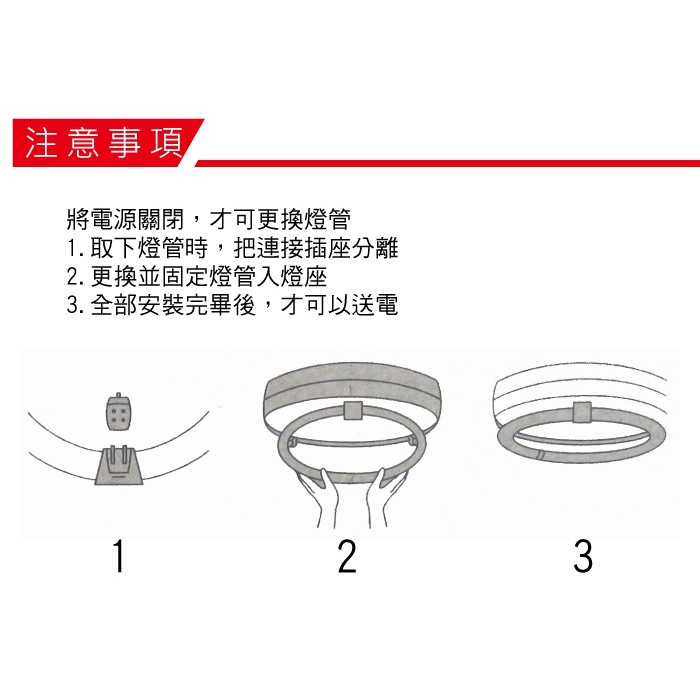 注意事項

將電源關閉，才可更換燈管
1. 取下燈管時，把連接插座分離
2. 更換並固定燈管入燈座
3. 全部安裝完畢後，才可以送電

1

2

3