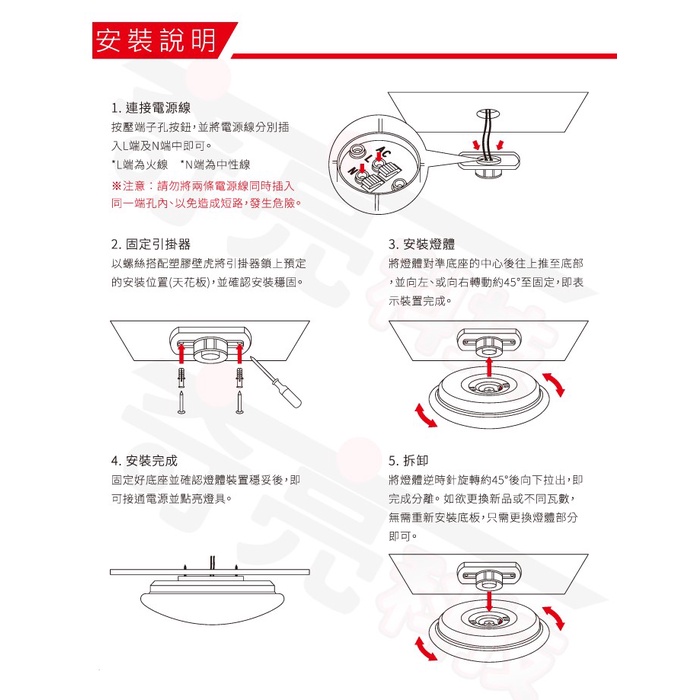 安裝說明

1. 連接電源線
按壓端子孔按鈕，並將電源線分別插入L端及N端中即可。
*L端為火線　*N端為中性線
※注意：請勿將兩條電源線同時插入同一端孔內、以免造成短路，發生危險。

AC
L
N

2. 固定引掛器
以螺絲搭配塑膠壁虎將引掛器鎖上預定的安裝位置(天花板)，並確認安裝穩固。

3. 安裝燈體
將燈體對準底座的中心後往上推至底部，並向左、或向右轉動約45°至固定，即表示裝置完成。

4. 安裝完成
固定好底座並確認燈體裝置穩妥後，即可接通電源並點亮燈具。

5. 拆卸
將燈體逆時針旋轉約45°後向下拉出，即完成分離。如欲更換新品或不同瓦數，無需重新安裝底板，只需更換燈體部分即可。