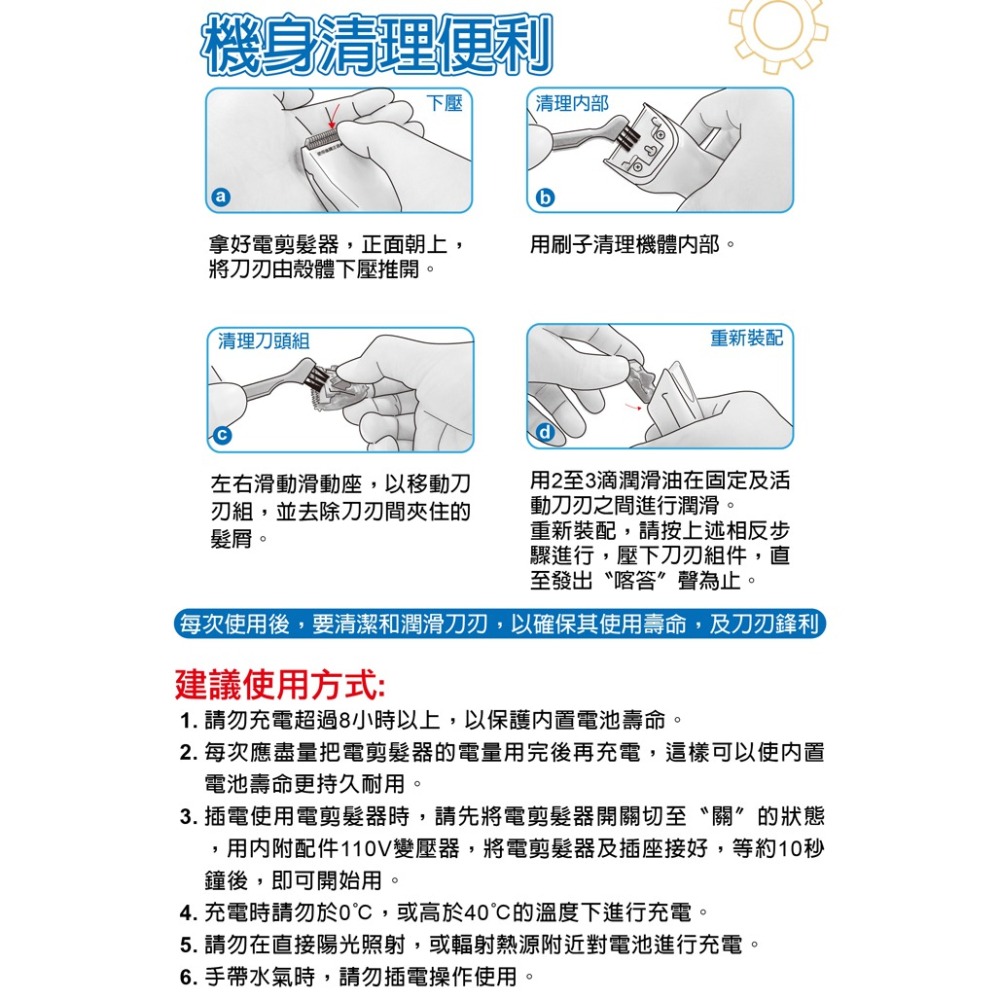 機身清理便利

下壓

a

拿好電剪髮器，正面朝上，將刀刃由殼體下壓推開。

清理內部

b

用刷子清理機體內部。

清理刀頭組

c

左右滑動滑動座，以移動刀刃組，並去除刀刃間夾住的髮屑。

重新裝配

d

用2至3滴潤滑油在固定及活動刀刃之間進行潤滑。
重新裝配，請按上述相反步驟進行，壓下刀刃組件，直至發出〝喀答〞聲為止。

每次使用後，要清潔和潤滑刀刃，以確保其使用壽命，及刀刃鋒利

建議使用方式:

1. 請勿充電超過8小時以上，以保護內置電池壽命。
2. 每次應盡量把電剪髮器的電量用完後再充電，這樣可以使內置電池壽命更持久耐用。
3. 插電使用電剪髮器時，請先將電剪髮器開關切至〝關〞的狀態，用內附配件110V變壓器，將電剪髮器及插座接好，等約10秒鐘後，即可開始用。
4. 充電時請勿於0°C，或高於40°C的溫度下進行充電。
5. 請勿在直接陽光照射，或輻射熱源附近對電池進行充電。
6. 手帶水氣時，請勿插電操作使用。