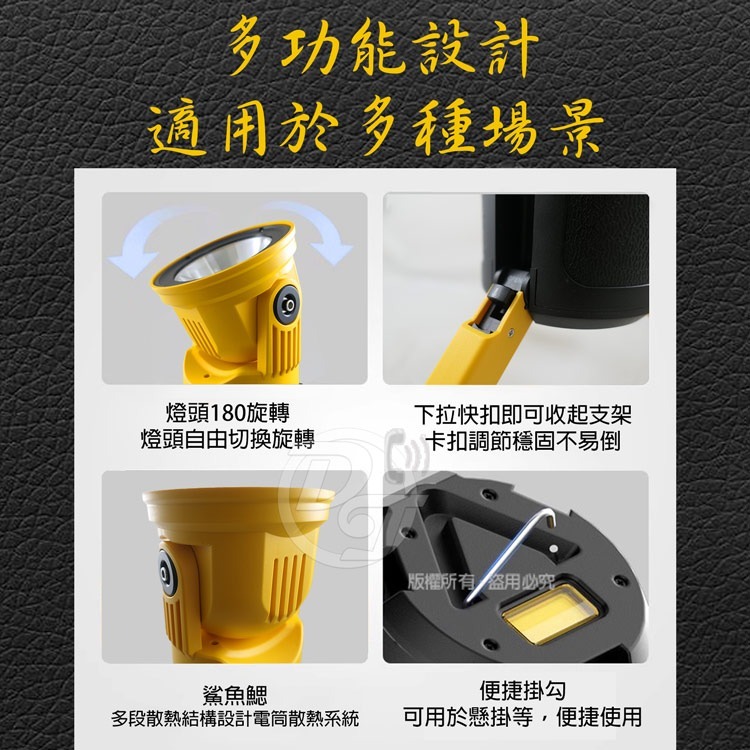 多功能設計
適用於多種場景

燈頭180旋轉
燈頭自由切換旋轉

下拉快扣即可收起支架
卡扣調節穩固不易倒

版權所有 盜用必究

鯊魚鰓
多段散熱結構設計電筒散熱系統

便捷掛勾
可用於懸掛等，便捷使用