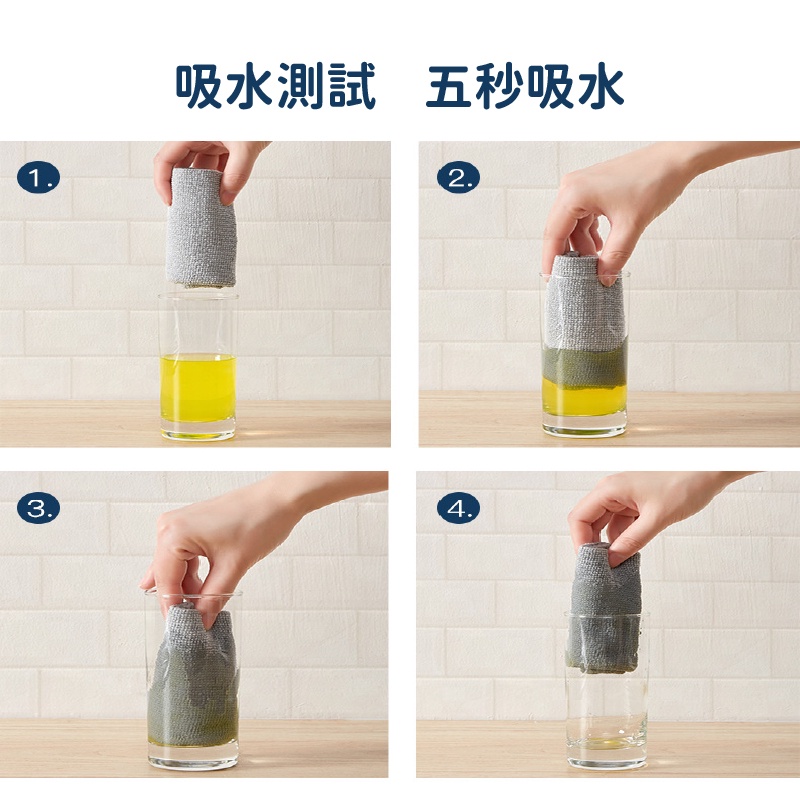 吸水測試　五秒吸水

1.

2.

3.

4.