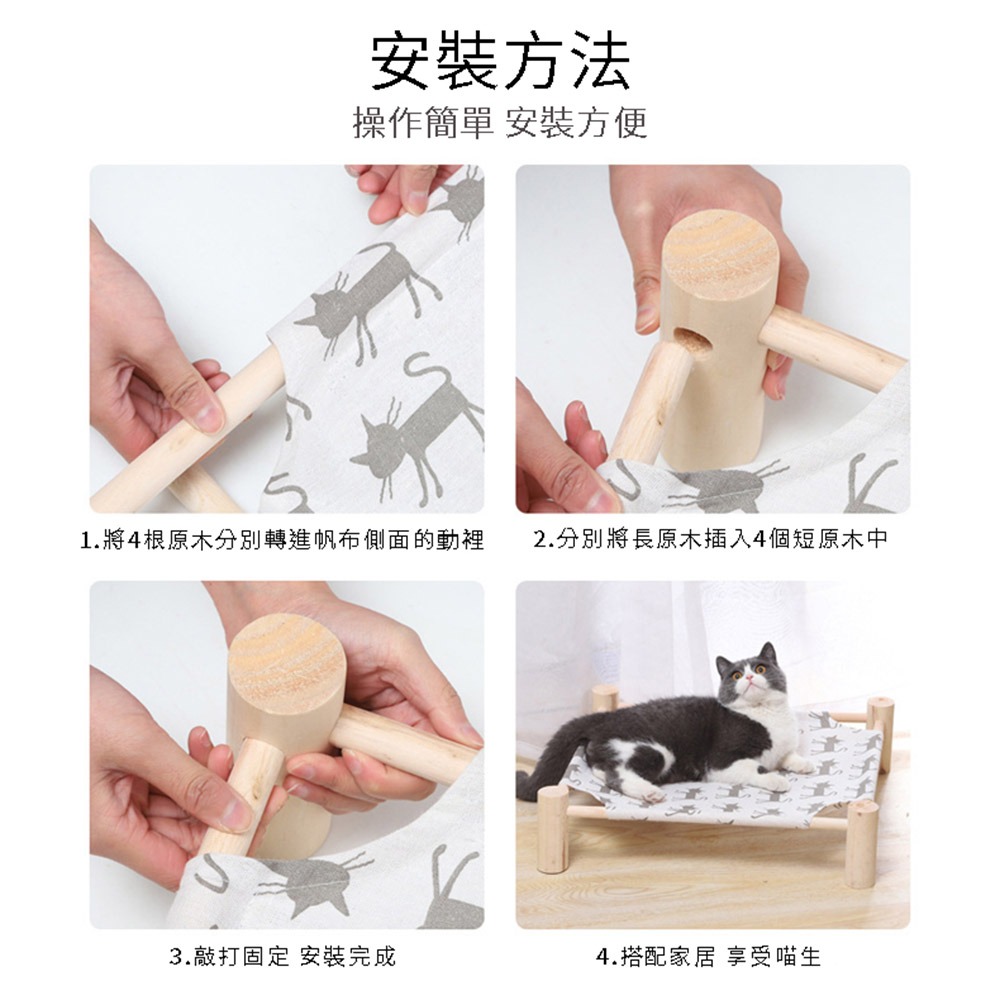 安裝方法
操作簡單 安裝方便

1.將4根原木分別轉進帆布側面的動裡

2.分別將長原木插入4個短原木中

3.敲打固定 安裝完成

4.搭配家居 享受喵生