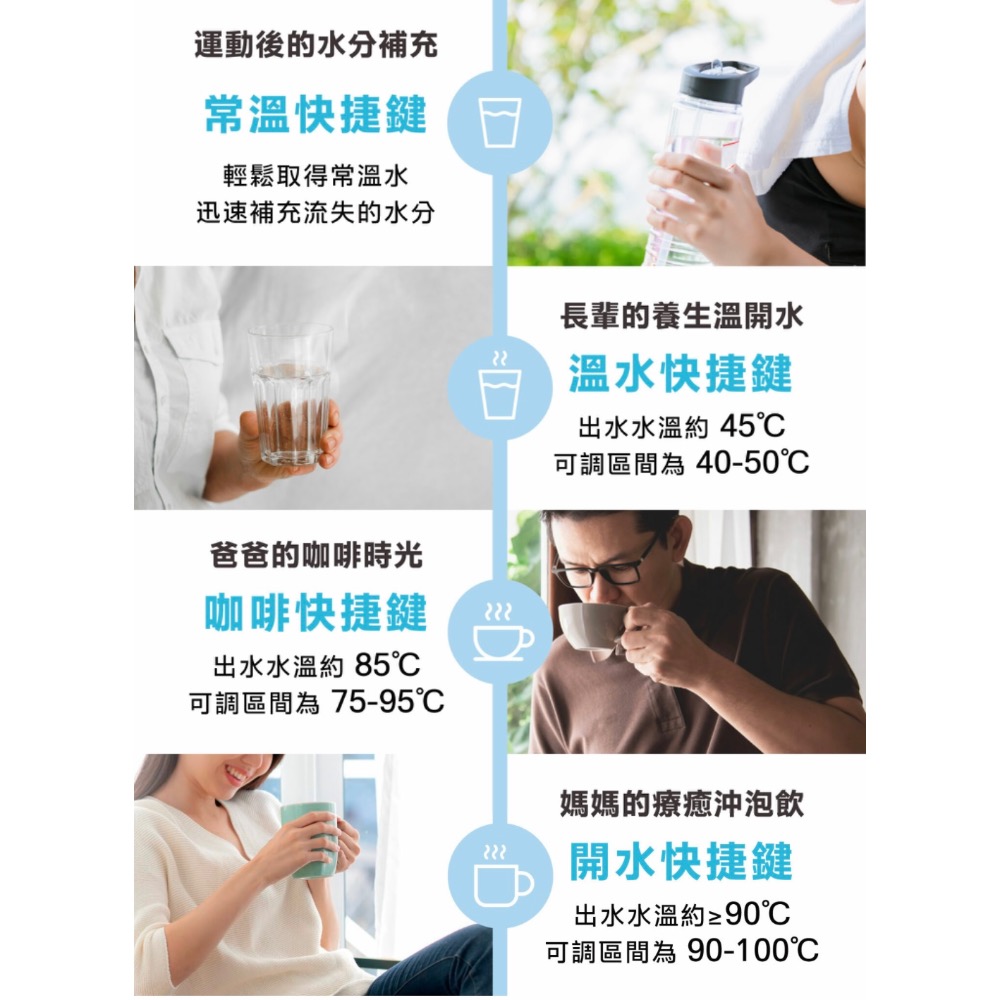 運動後的水分補充

常溫快捷鍵

輕鬆取得常溫水
迅速補充流失的水分

長輩的養生溫開水

溫水快捷鍵

出水水溫約 45℃
可調區間為 40-50℃

爸爸的咖啡時光

咖啡快捷鍵

出水水溫約 85℃
可調區間為 75-95℃

媽媽的療癒沖泡飲

開水快捷鍵

出水水溫約≥90℃
可調區間為 90-100℃