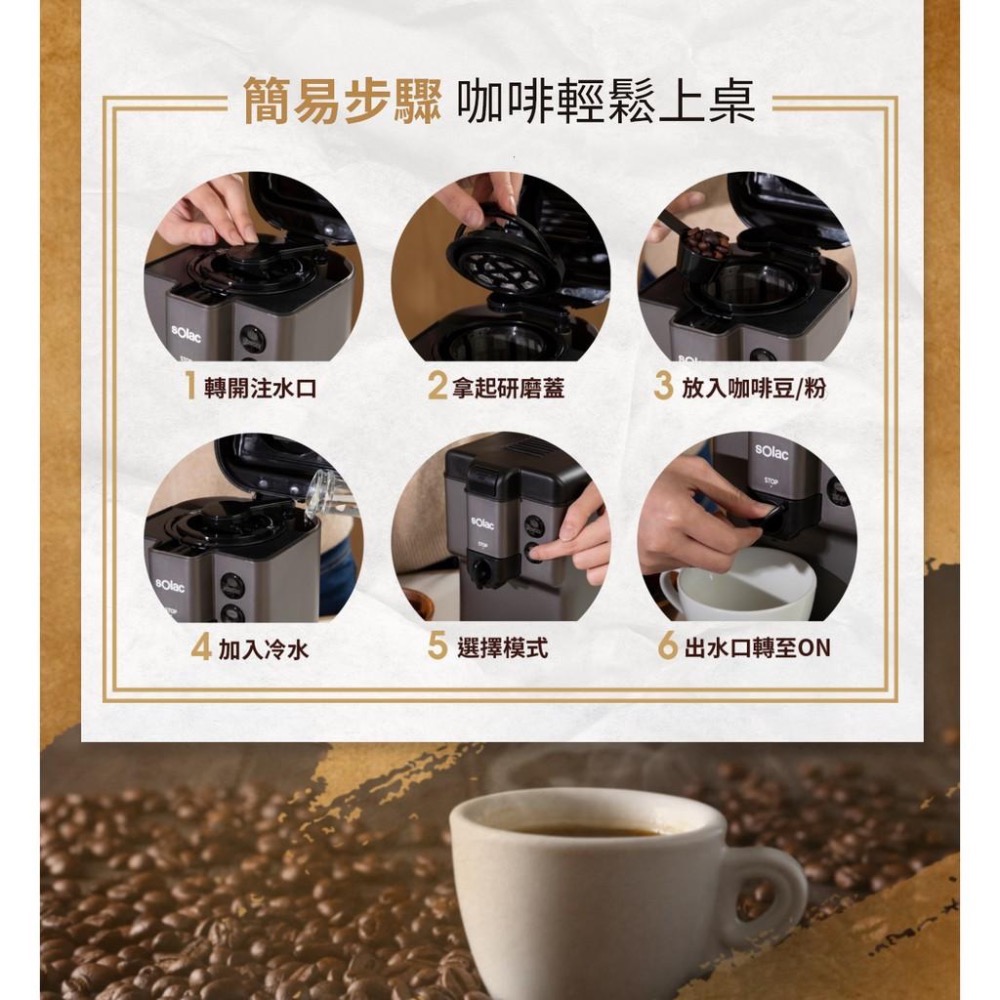 簡易步驟 咖啡輕鬆上桌

sOlac

1 轉開注水口

2 拿起研磨蓋

3 放入咖啡豆/粉

sOlac
STOP

4 加入冷水

sOlac
STOP

5 選擇模式

sOlac
STOP

6 出水口轉至ON