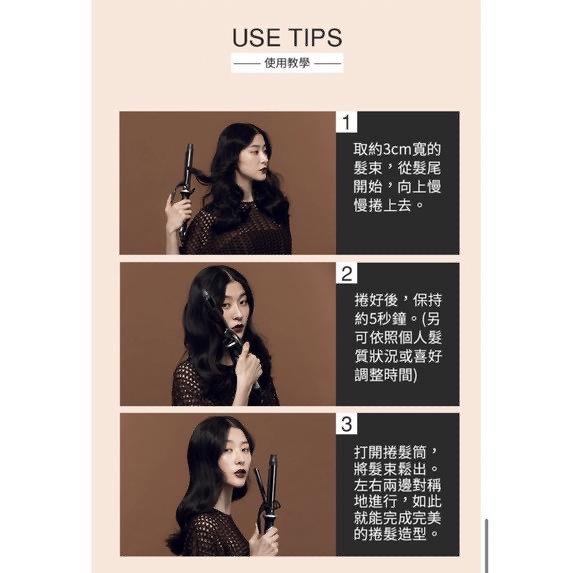 USE TIPS

—— 使用教學 ——

1

取約3cm寬的髮束，從髮尾開始，向上慢慢捲上去。

2

捲好後，保持約5秒鐘。(另可依照個人髮質狀況或喜好調整時間)

3

打開捲髮筒，將髮束鬆出。左右兩邊對稱地進行，如此就能完成完美的捲髮造型。