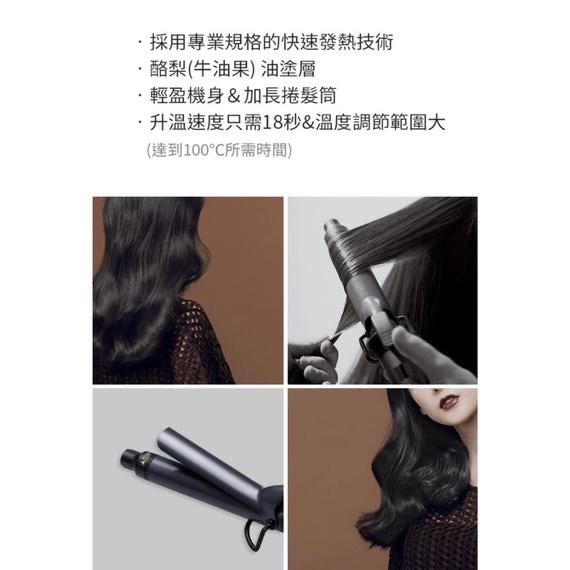 · 採用專業規格的快速發熱技術
· 酪梨(牛油果) 油塗層
· 輕盈機身 & 加長捲髮筒
· 升溫速度只需18秒&溫度調節範圍大
(達到100°C所需時間)