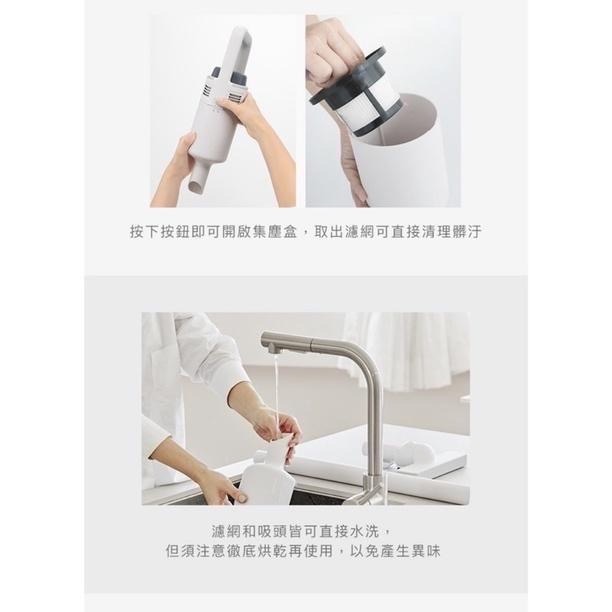 按下按鈕即可開啟集塵盒，取出濾網可直接清理髒汙

濾網和吸頭皆可直接水洗，
但須注意徹底烘乾再使用，以免產生異味