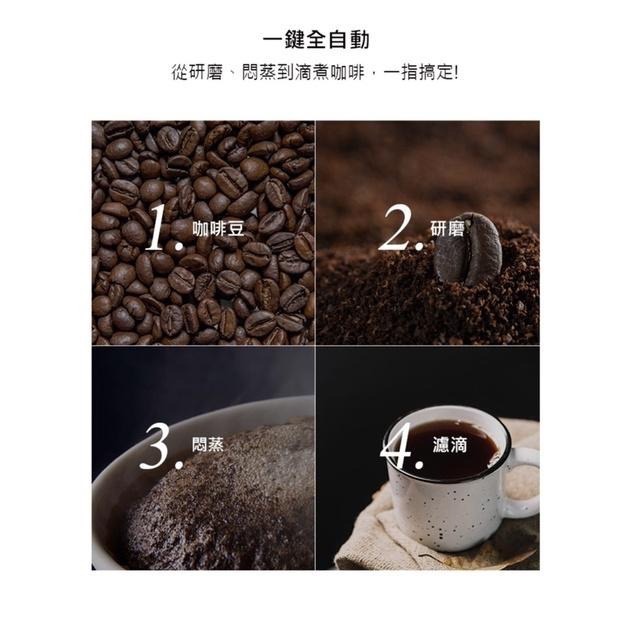 一鍵全自動

從研磨、悶蒸到滴煮咖啡，一指搞定!

1. 咖啡豆

2. 研磨

3. 悶蒸

4. 濾滴