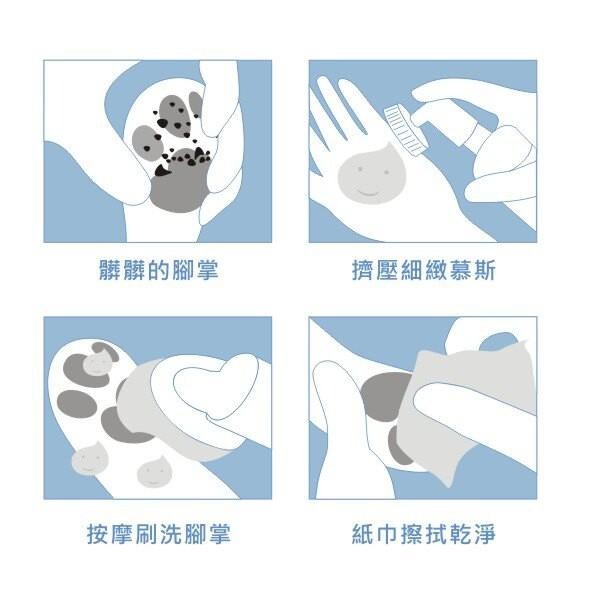 髒髒的腳掌

擠壓細緻慕斯

按摩刷洗腳掌

紙巾擦拭乾淨