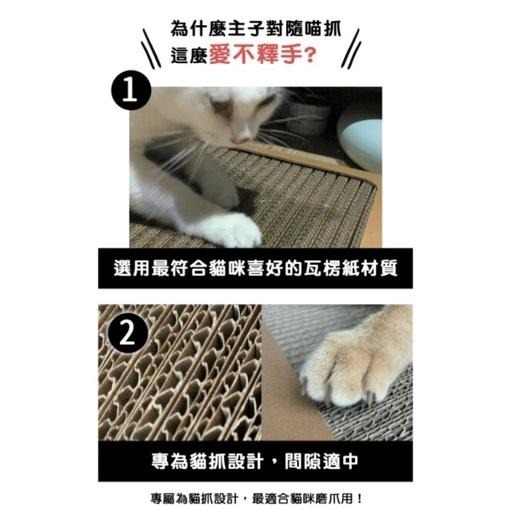 為什麼主子對隨喵抓
這麼愛不釋手?

1

選用最符合貓咪喜好的瓦楞紙材質

2

專為貓抓設計，間隙適中

專屬為貓抓設計，最適合貓咪磨爪用！