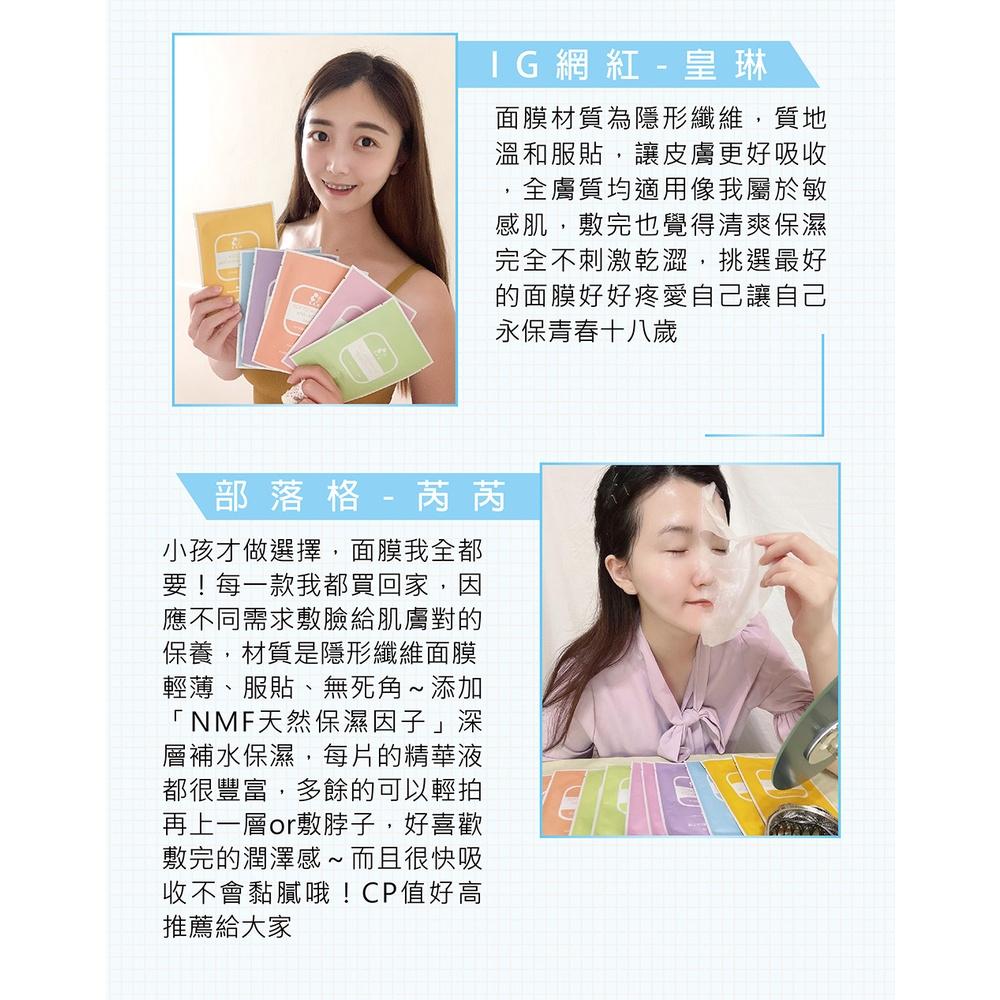 IG網紅-皇琳

面膜材質為隱形纖維，質地溫和服貼，讓皮膚更好吸收，全膚質均適用像我屬於敏感肌，敷完也覺得清爽保濕完全不刺激乾澀，挑選最好的面膜好好疼愛自己讓自己永保青春十八歲

部落格-芮芮

小孩才做選擇，面膜我全都要！每一款我都買回家，因應不同需求敷臉給肌膚對的保養，材質是隱形纖維面膜輕薄、服貼、無死角~添加「NMF天然保濕因子」深層補水保濕，每片的精華液都很豐富，多餘的可以輕拍再上一層or敷脖子，好喜歡敷完的潤澤感~而且很快吸收不會黏膩哦！CP值好高推薦給大家