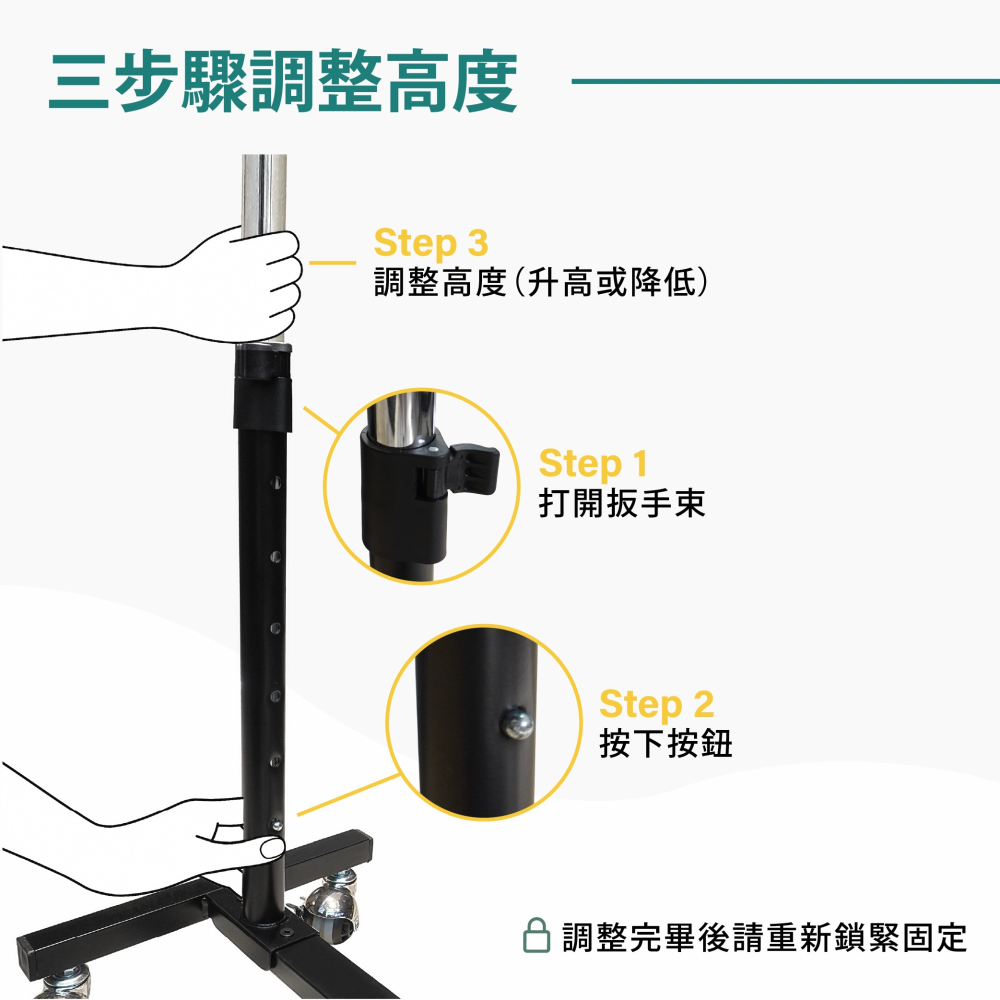 三步驟調整高度

Step 3
調整高度(升高或降低)

Step 1
打開扳手束

Step 2
按下按鈕

調整完畢後請重新鎖緊固定