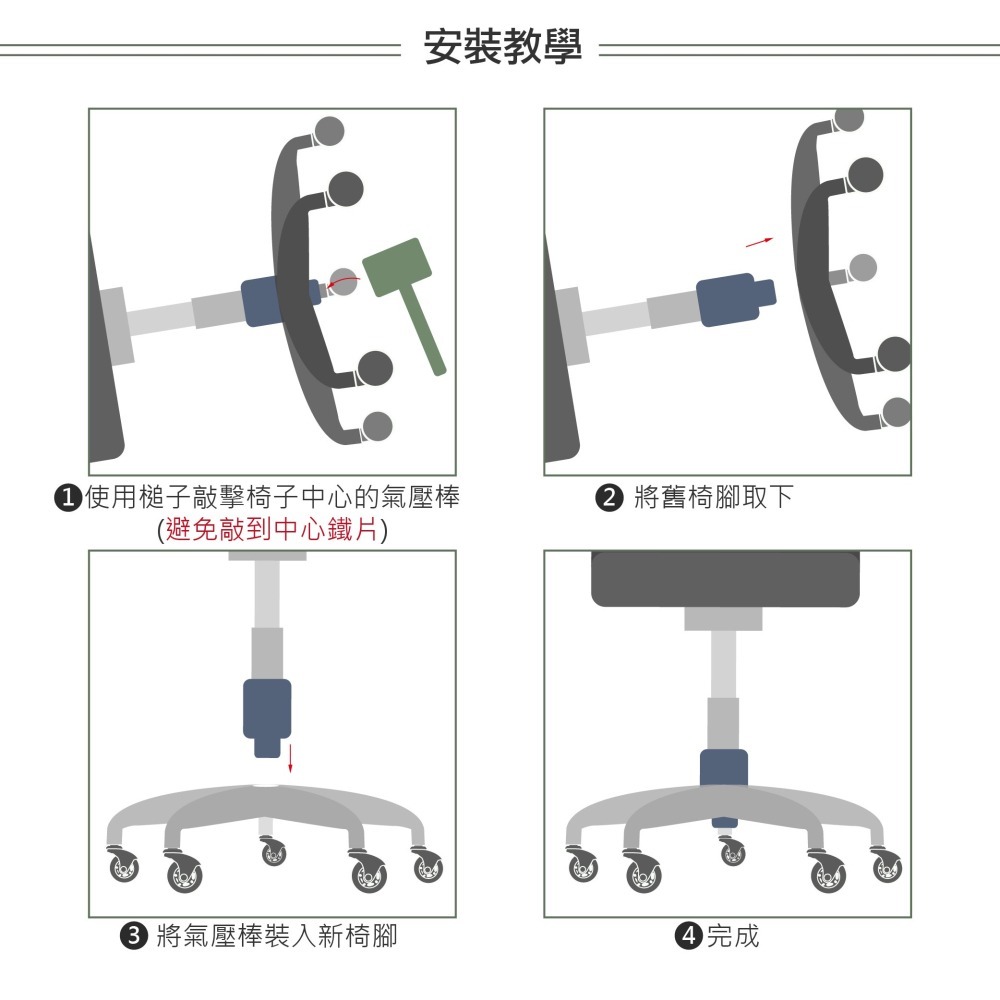 安裝教學

❶使用槌子敲擊椅子中心的氣壓棒
(避免敲到中心鐵片)

❷ 將舊椅腳取下

❸ 將氣壓棒裝入新椅腳

❹完成