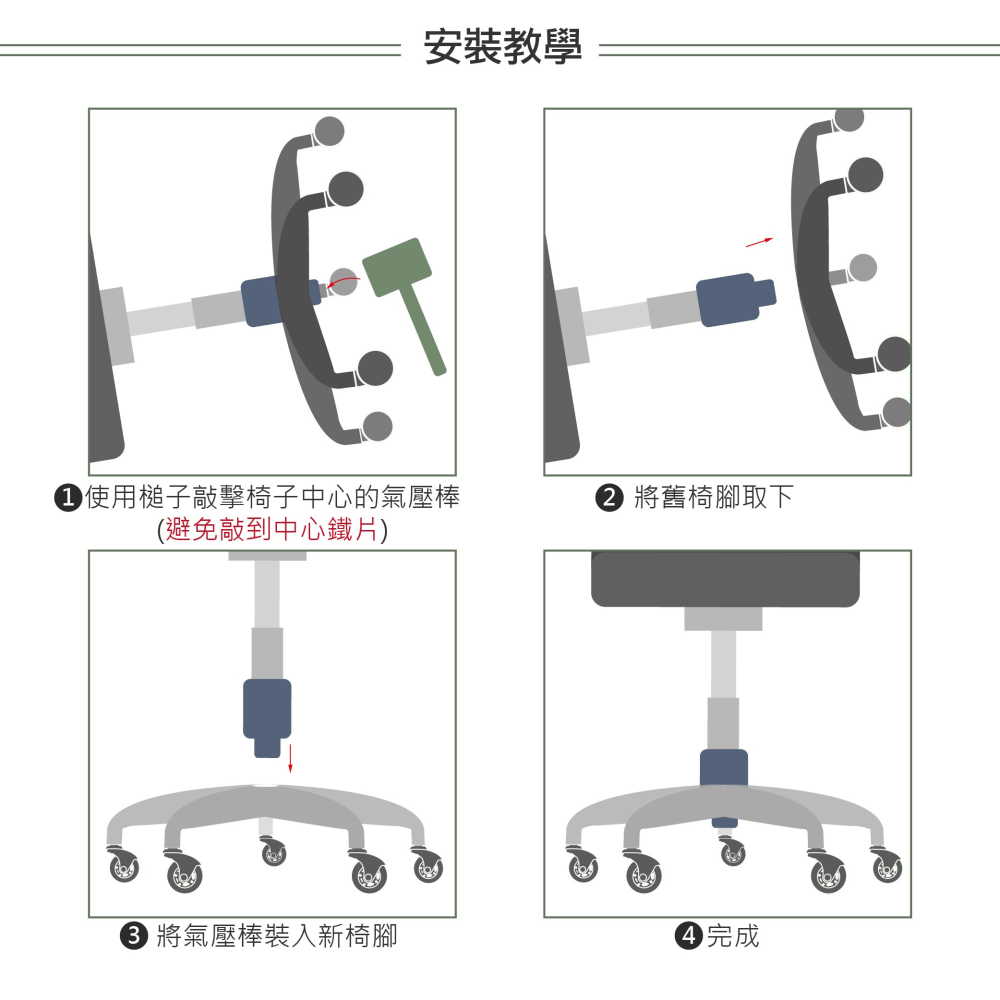 安裝教學

❶使用槌子敲擊椅子中心的氣壓棒
(避免敲到中心鐵片)

❷ 將舊椅腳取下

❸ 將氣壓棒裝入新椅腳

❹完成