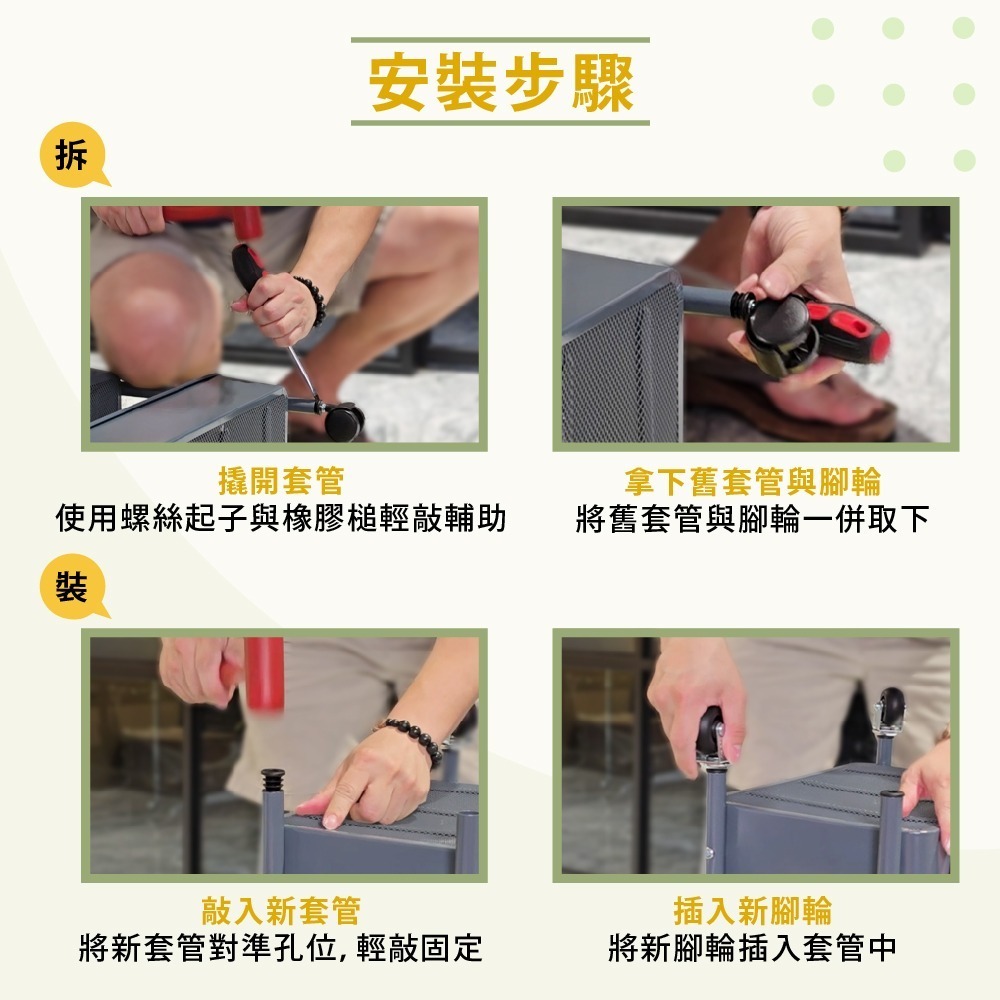 安裝步驟

拆

撬開套管
使用螺絲起子與橡膠槌輕敲輔助

拿下舊套管與腳輪
將舊套管與腳輪一併取下

裝

敲入新套管
將新套管對準孔位, 輕敲固定

插入新腳輪
將新腳輪插入套管中