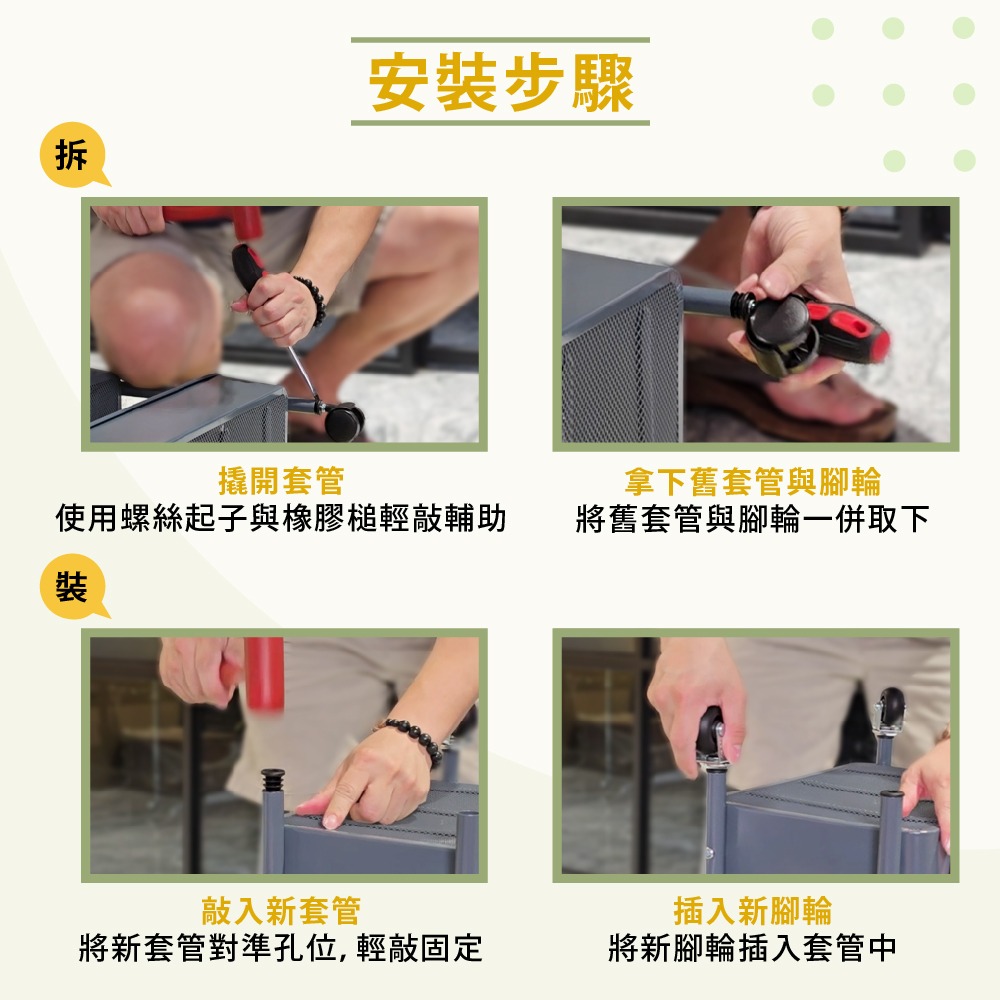 安裝步驟

拆

撬開套管
使用螺絲起子與橡膠槌輕敲輔助

拿下舊套管與腳輪
將舊套管與腳輪一併取下

裝

敲入新套管
將新套管對準孔位, 輕敲固定

插入新腳輪
將新腳輪插入套管中