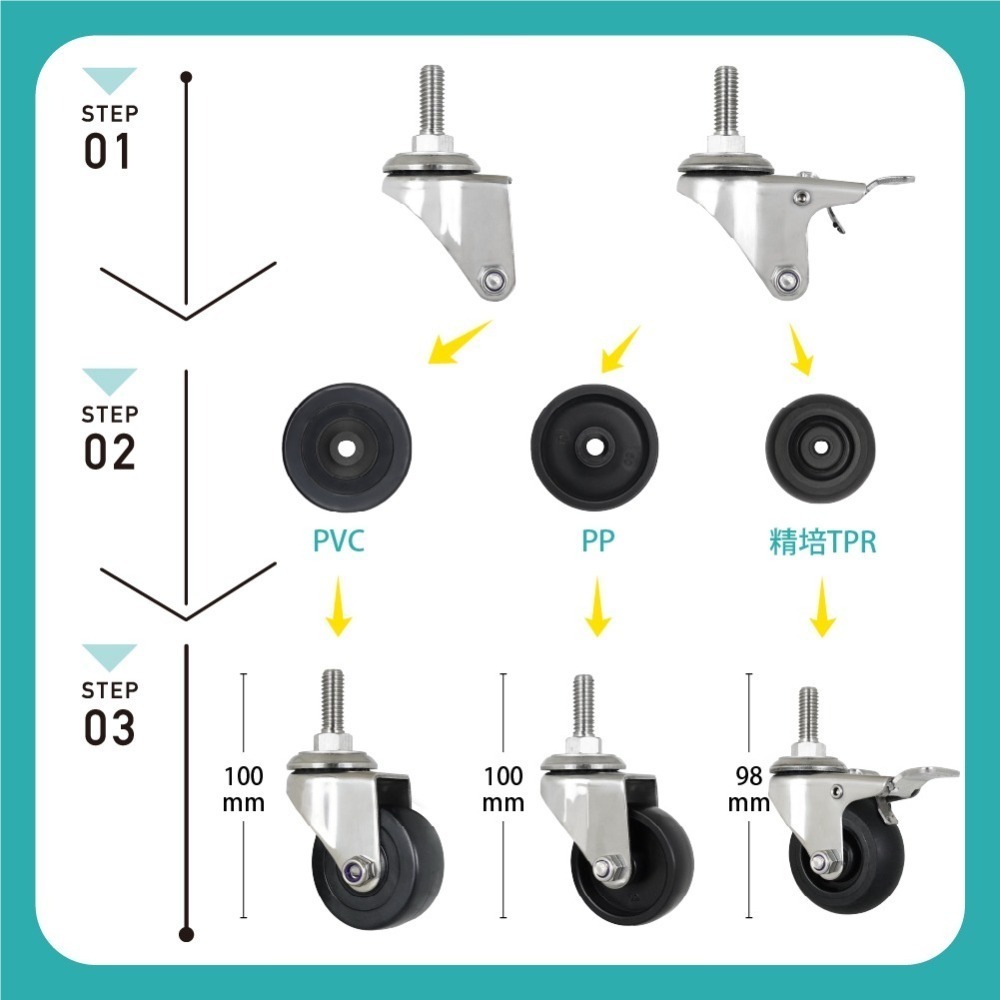 STEP
01

STEP
02

PVC

PP

精培TPR

STEP
03

100
mm

100
mm

98
mm