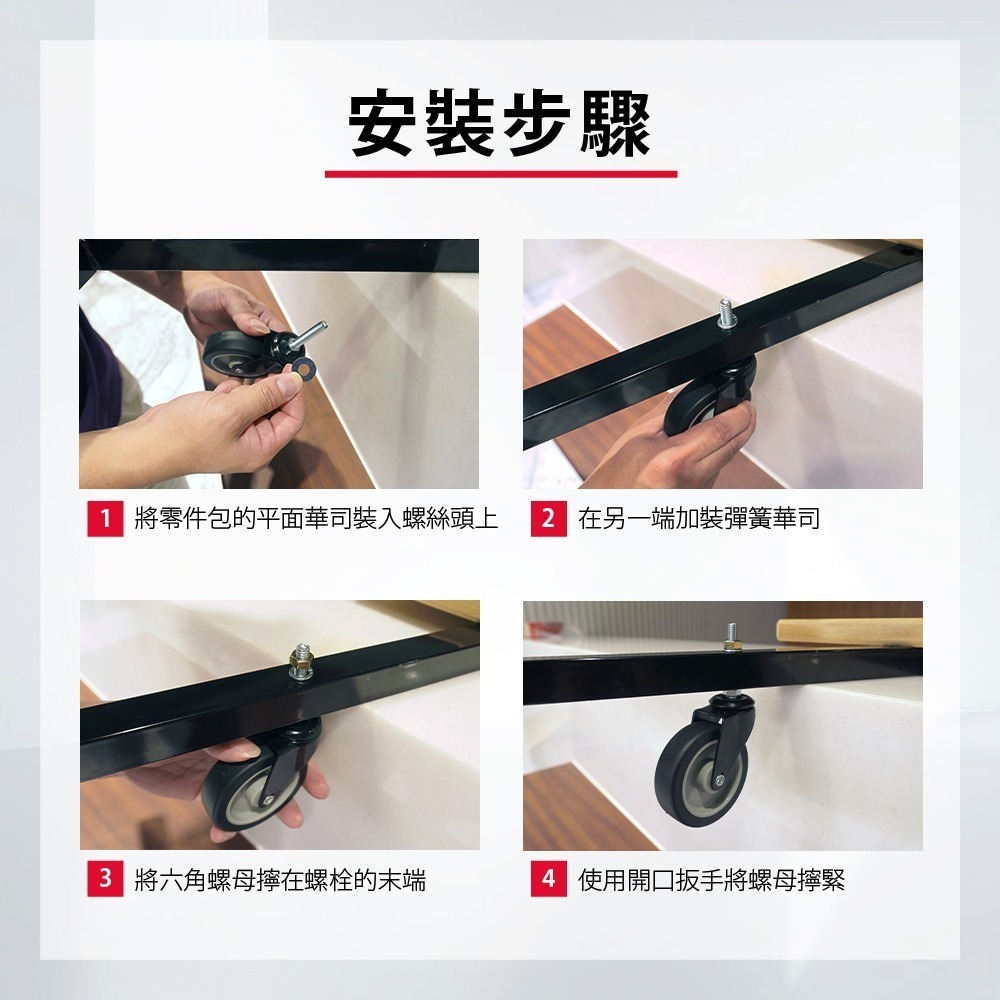 安裝步驟

1 將零件包的平面華司裝入螺絲頭上

2 在另一端加裝彈簧華司

3 將六角螺母擰在螺栓的末端

4 使用開口扳手將螺母擰緊