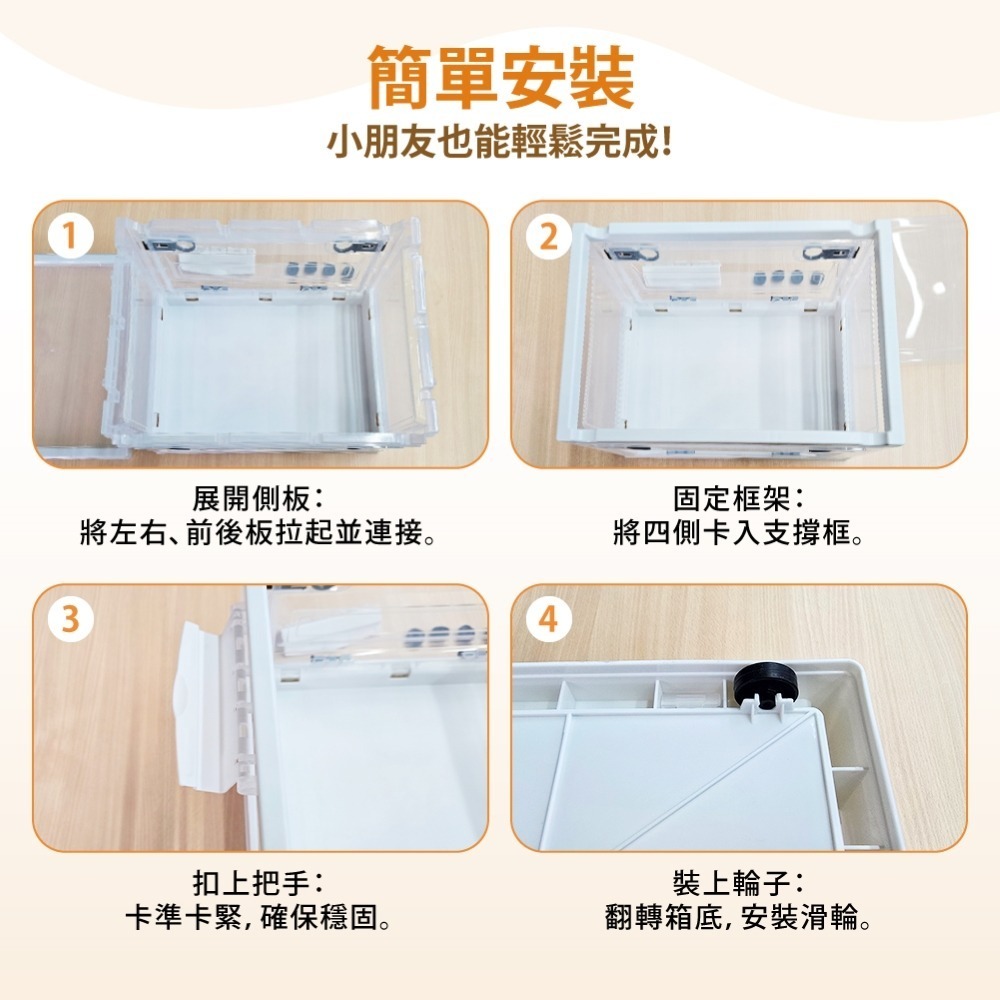 簡單安裝
小朋友也能輕鬆完成!

1

展開側板:
將左右、前後板拉起並連接。

2

固定框架:
將四側卡入支撐框。

3

扣上把手:
卡準卡緊,確保穩固。

4

裝上輪子:
翻轉箱底,安裝滑輪。