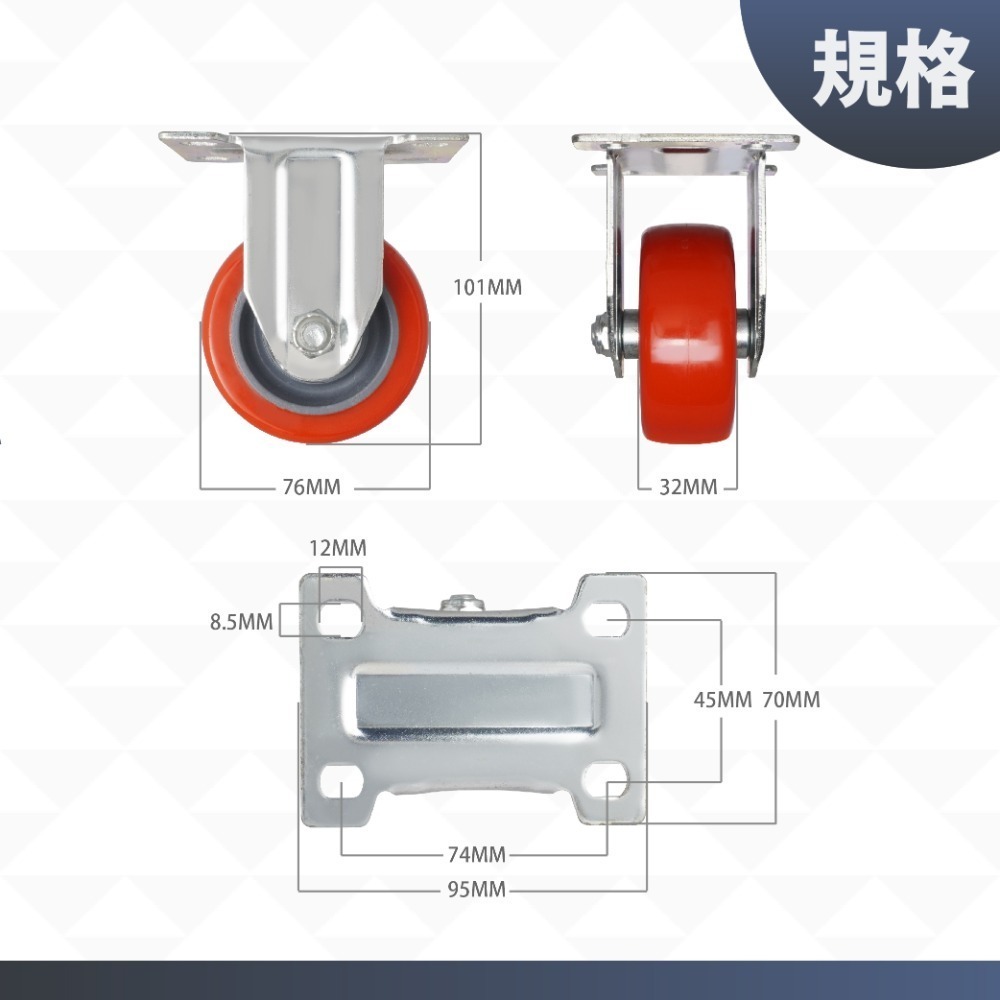 規格

101MM

76MM

32MM

12MM

8.5MM

45MM 70MM

74MM

95MM