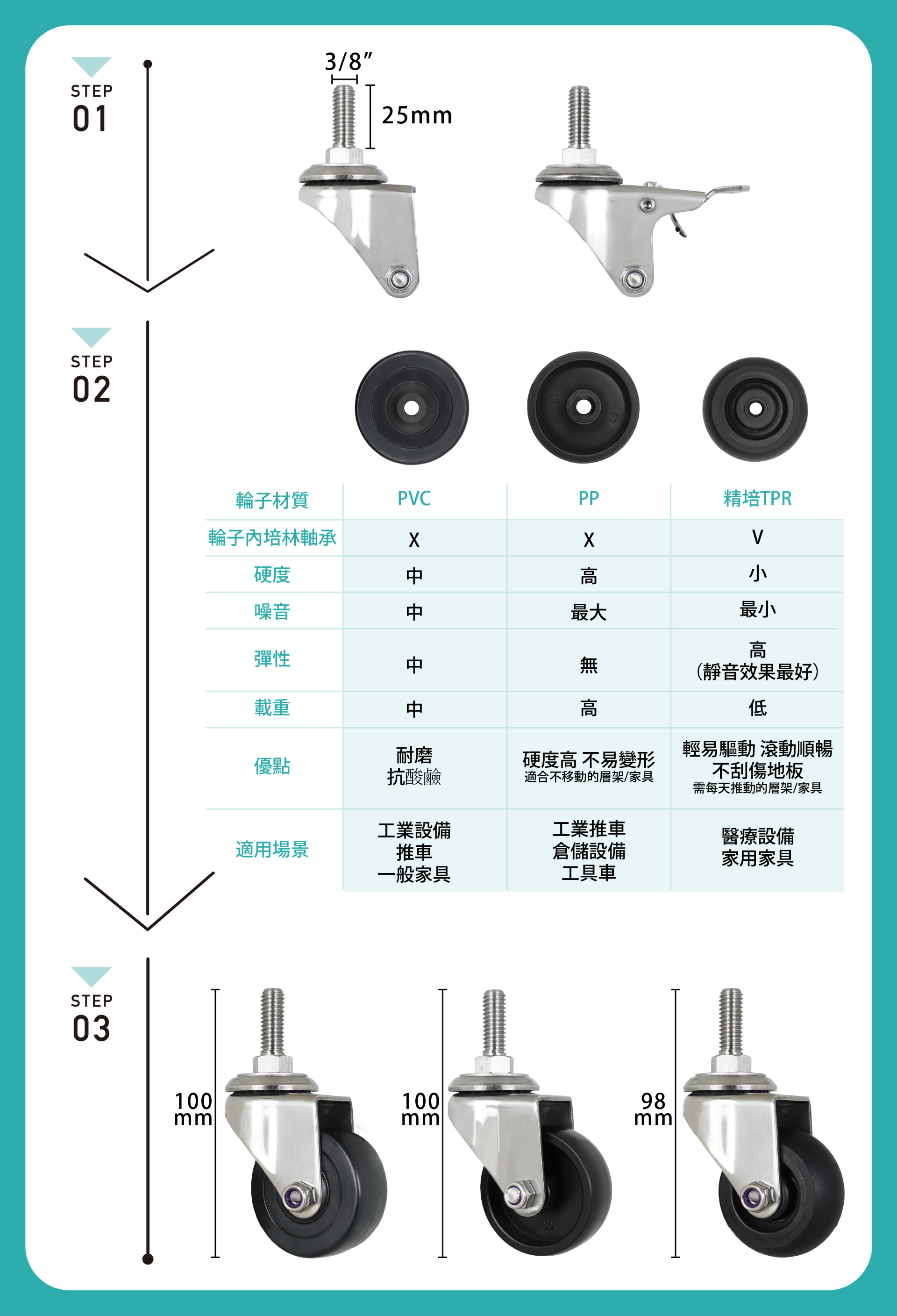 STEP
01

3/8"
25mm

STEP
02

| 輪子材質 | PVC | PP | 精培TPR |
|---|---|---|---|
| 輪子內培林軸承 | X | X | V |
| 硬度 | 中 | 高 | 小 |
| 噪音 | 中 | 最大 | 最小 |
| 彈性 | 中 | 無 | 高 (靜音效果最好) |
| 載重 | 中 | 高 | 低 |
| 優點 | 耐磨 抗酸鹼 | 硬度高 不易變形 適合不移動的層架/家具 | 輕易驅動 滾動順暢 不刮傷地板 需每天推動的層架/家具 |
| 適用場景 | 工業設備 推車 一般家具 | 工業推車 倉儲設備 工具車 | 醫療設備 家用家具 |

STEP
03

100
mm

100
mm

98
mm