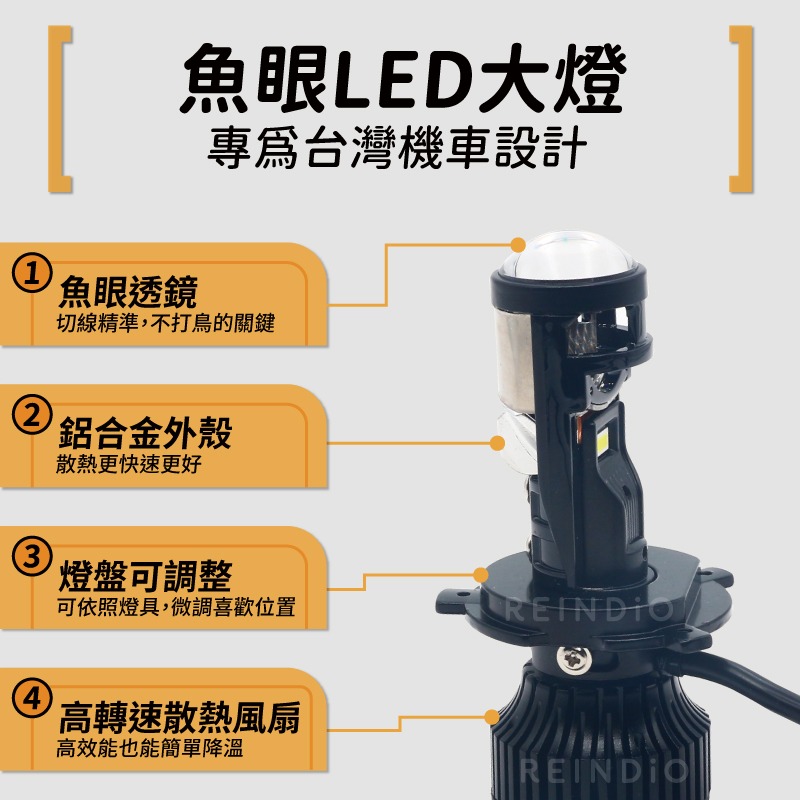 魚眼LED大燈
專爲台灣機車設計

1 魚眼透鏡
切線精準，不打鳥的關鍵

2 鋁合金外殼
散熱更快速更好

3 燈盤可調整
可依照燈具，微調喜歡位置

4 高轉速散熱風扇
高效能也能簡單降溫

REINDiO
REINDiO