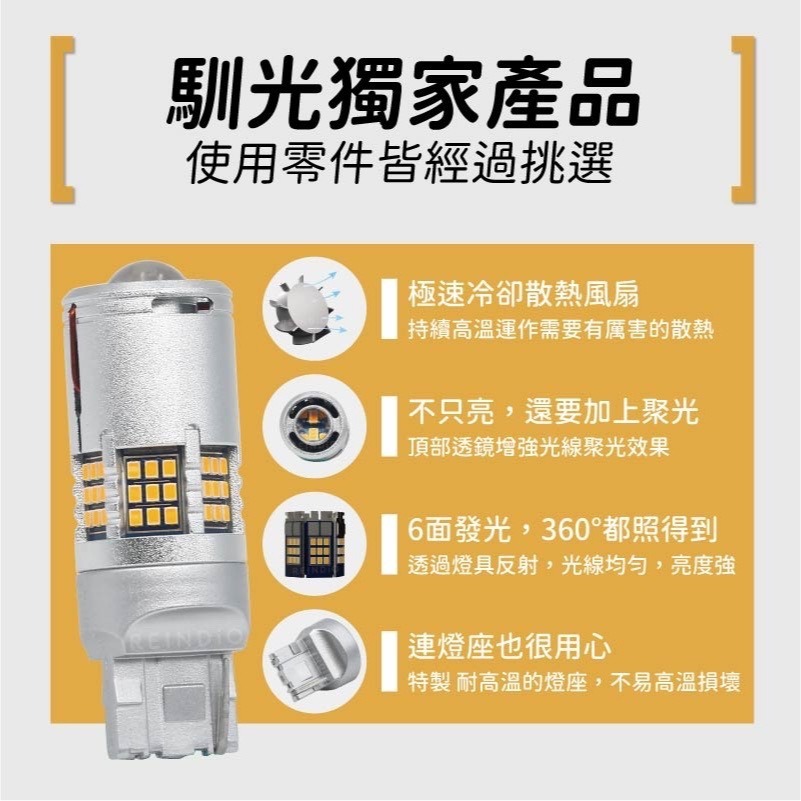 馴光獨家產品
使用零件皆經過挑選

極速冷卻散熱風扇
持續高溫運作需要有厲害的散熱

不只亮，還要加上聚光
頂部透鏡增強光線聚光效果

6面發光，360°都照得到
透過燈具反射，光線均勻，亮度強

連燈座也很用心
特製 耐高溫的燈座，不易高溫損壞

REINDIO