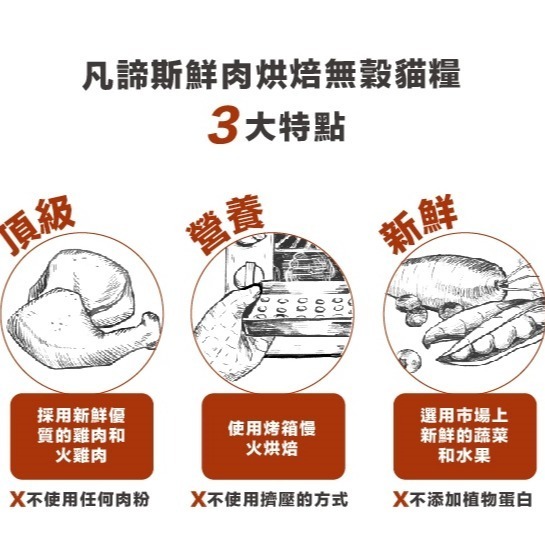 凡諦斯鮮肉烘焙無穀貓糧
3大特點

頂級

採用新鮮優質的雞肉和火雞肉

X不使用任何肉粉

營養

使用烤箱慢火烘焙

X不使用擠壓的方式

新鮮

選用市場上新鮮的蔬菜和水果

X不添加植物蛋白