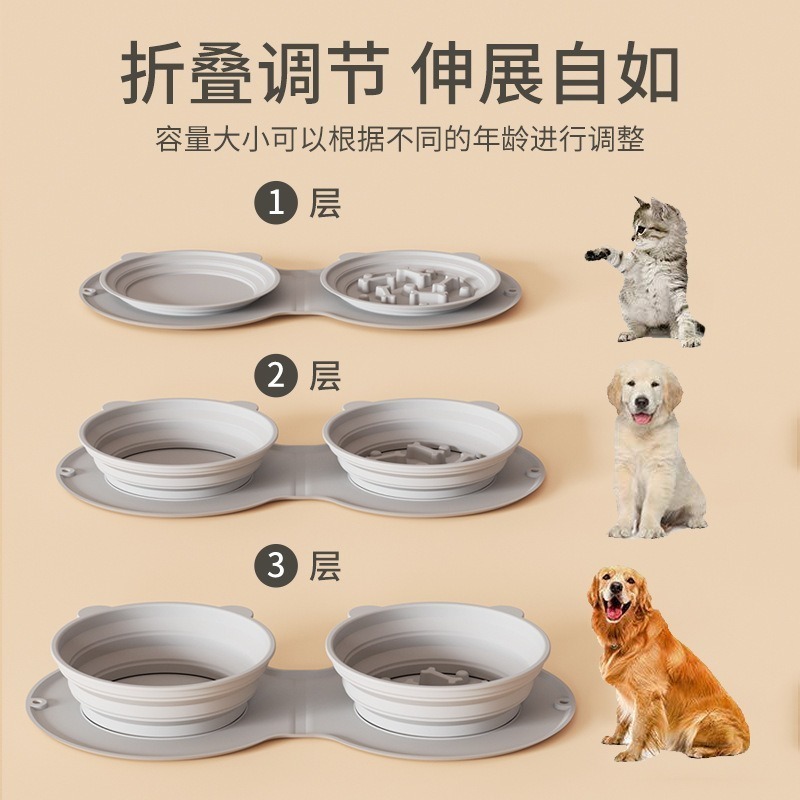 折叠调节 伸展自如

容量大小可以根据不同的年龄进行调整

1 层

2 层

3 层