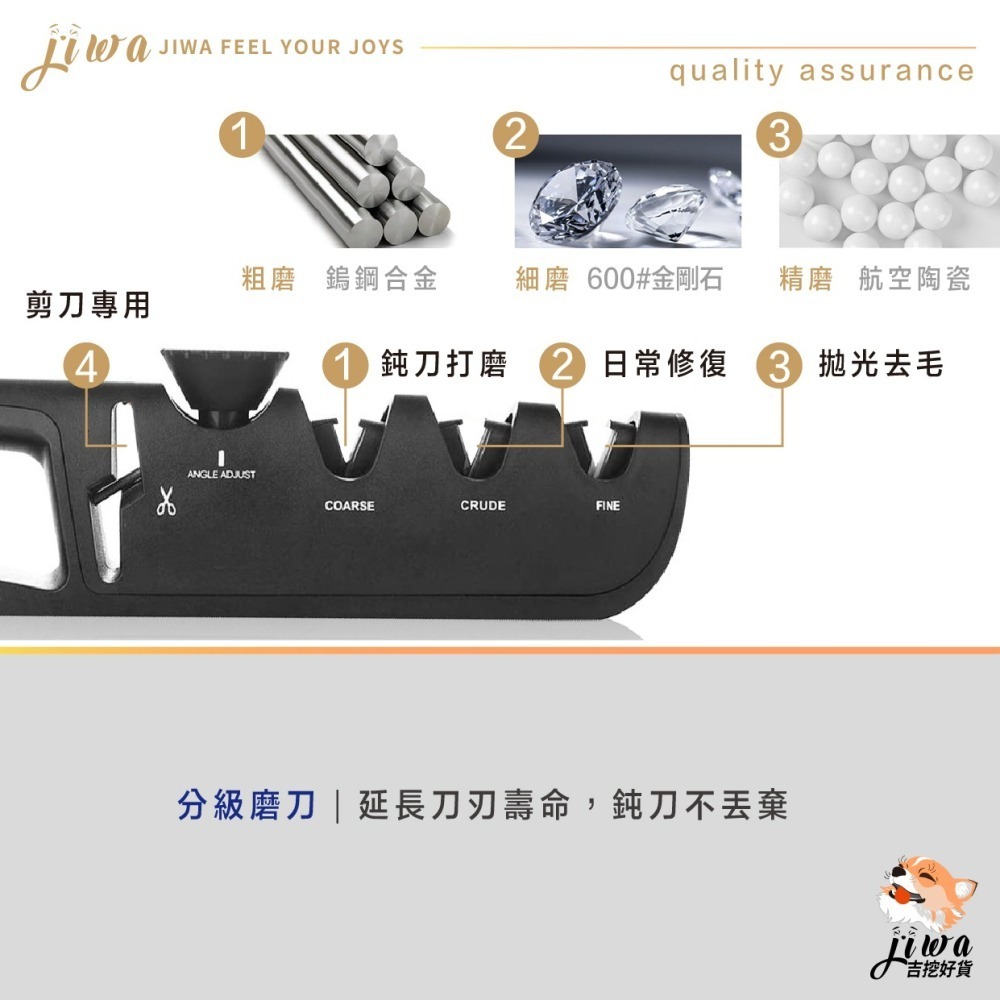 jiwa JIWA FEEL YOUR JOYS

quality assurance

1 粗磨 鎢鋼合金

2 細磨 600#金剛石

3 精磨 航空陶瓷

剪刀專用

4

1 鈍刀打磨

2 日常修復

3 拋光去毛

ANGLE ADJUST

COARSE

CRUDE

FINE

分級磨刀 | 延長刀刃壽命，鈍刀不丟棄

jiwa 吉挖好貨