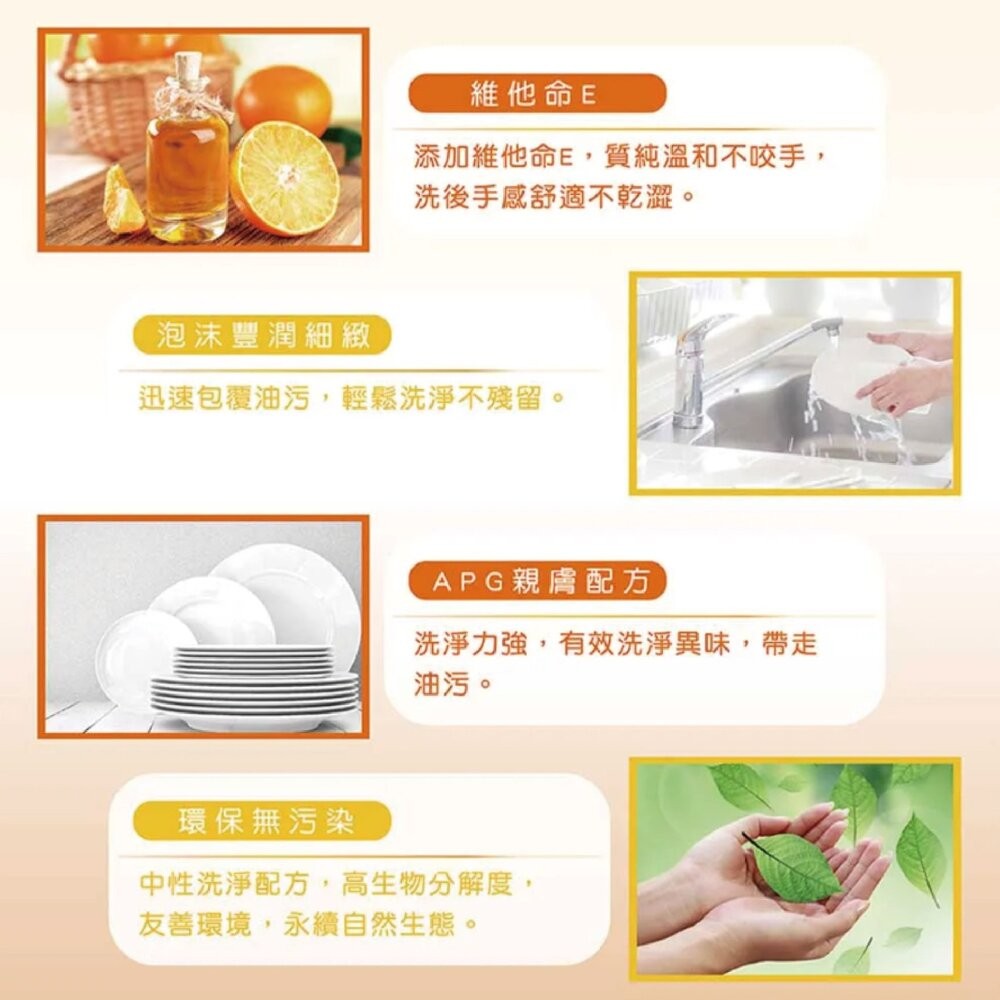 維他命E

添加維他命E，質純溫和不咬手，洗後手感舒適不乾澀。

泡沫豐潤細緻

迅速包覆油污，輕鬆洗淨不殘留。

APG親膚配方

洗淨力強，有效洗淨異味，帶走油污。

環保無污染

中性洗淨配方，高生物分解度，友善環境，永續自然生態。