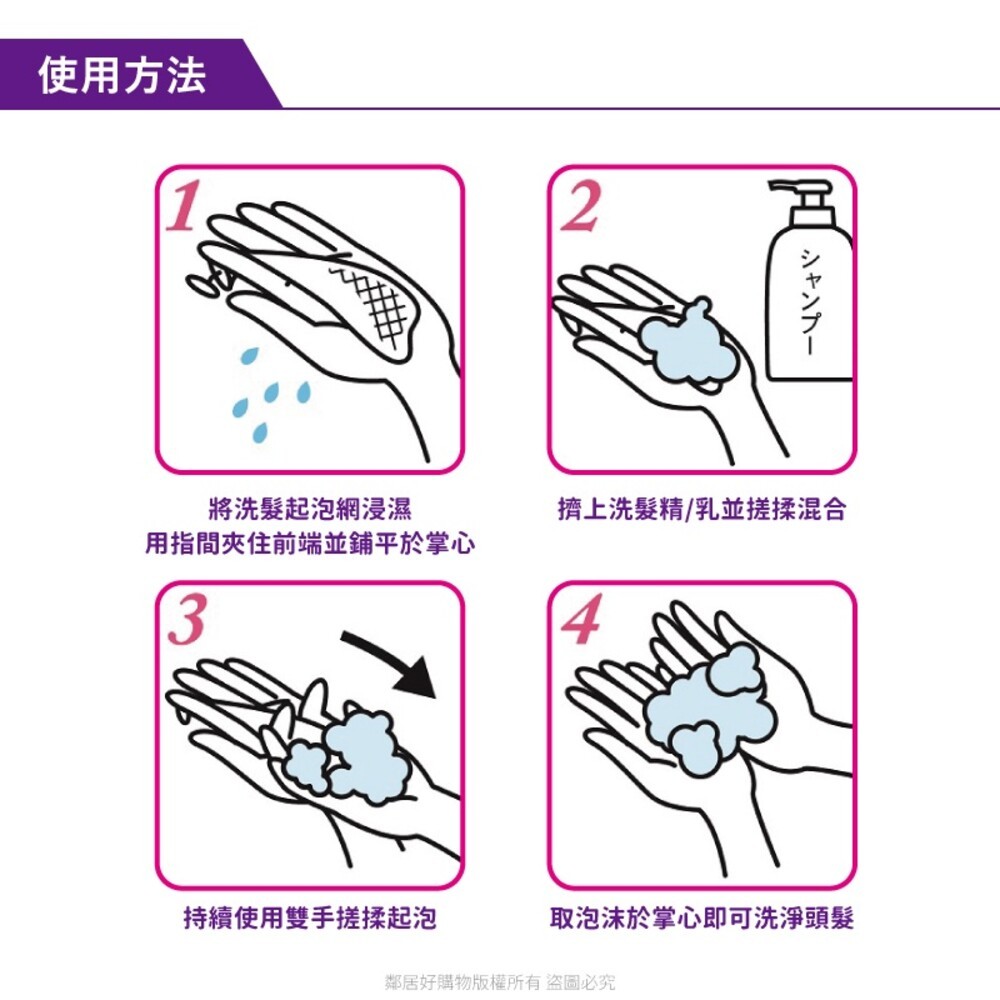 使用方法

1

將洗髮起泡網浸濕
用指間夾住前端並鋪平於掌心

2

シャンプー

擠上洗髮精/乳並搓揉混合

3

持續使用雙手搓揉起泡

4

取泡沫於掌心即可洗淨頭髮

鄰居好購物版權所有 盜圖必究