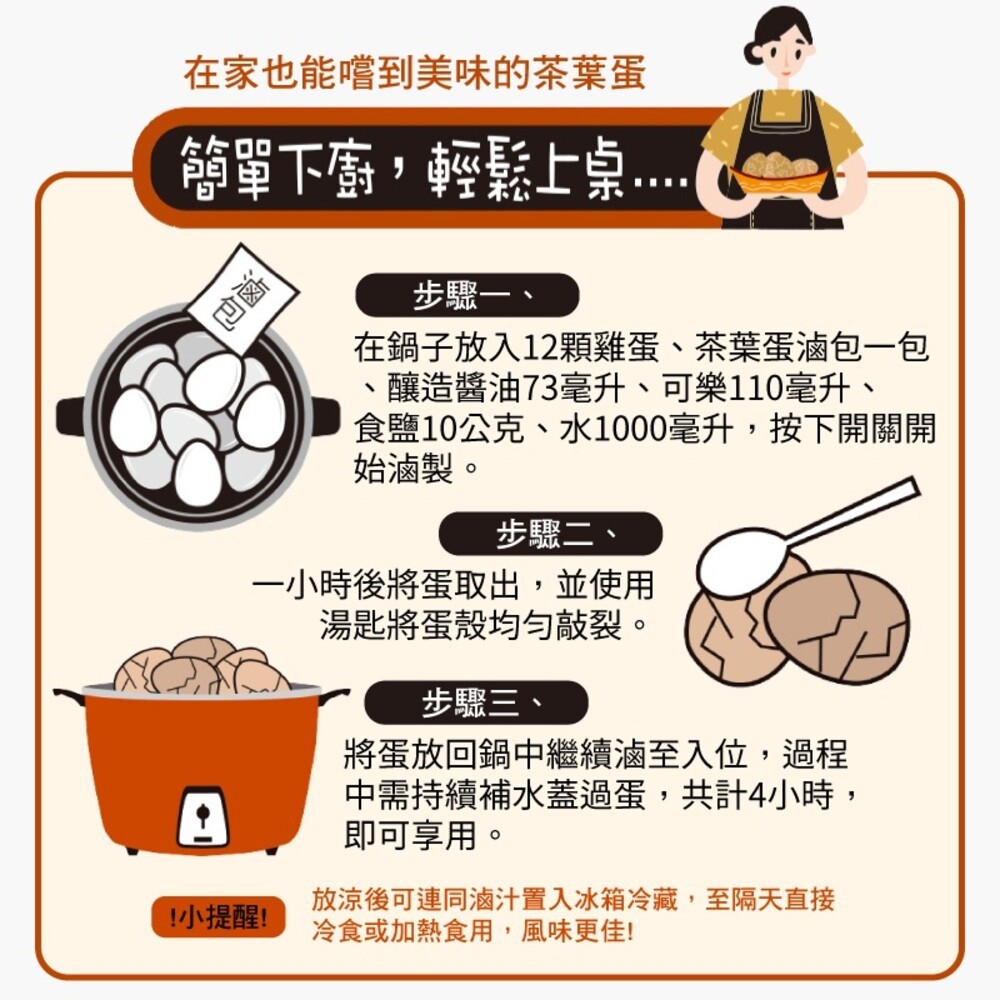 在家也能嚐到美味的茶葉蛋

簡單下廚，輕鬆上桌....

滷包

步驟一、

在鍋子放入12顆雞蛋、茶葉蛋滷包一包、釀造醬油73毫升、可樂110毫升、食鹽10公克、水1000毫升，按下開關開始滷製。

步驟二、

一小時後將蛋取出，並使用湯匙將蛋殼均勻敲裂。

步驟三、

將蛋放回鍋中繼續滷至入位，過程中需持續補水蓋過蛋，共計4小時，即可享用。

!小提醒!

放涼後可連同滷汁置入冰箱冷藏，至隔天直接冷食或加熱食用，風味更佳!