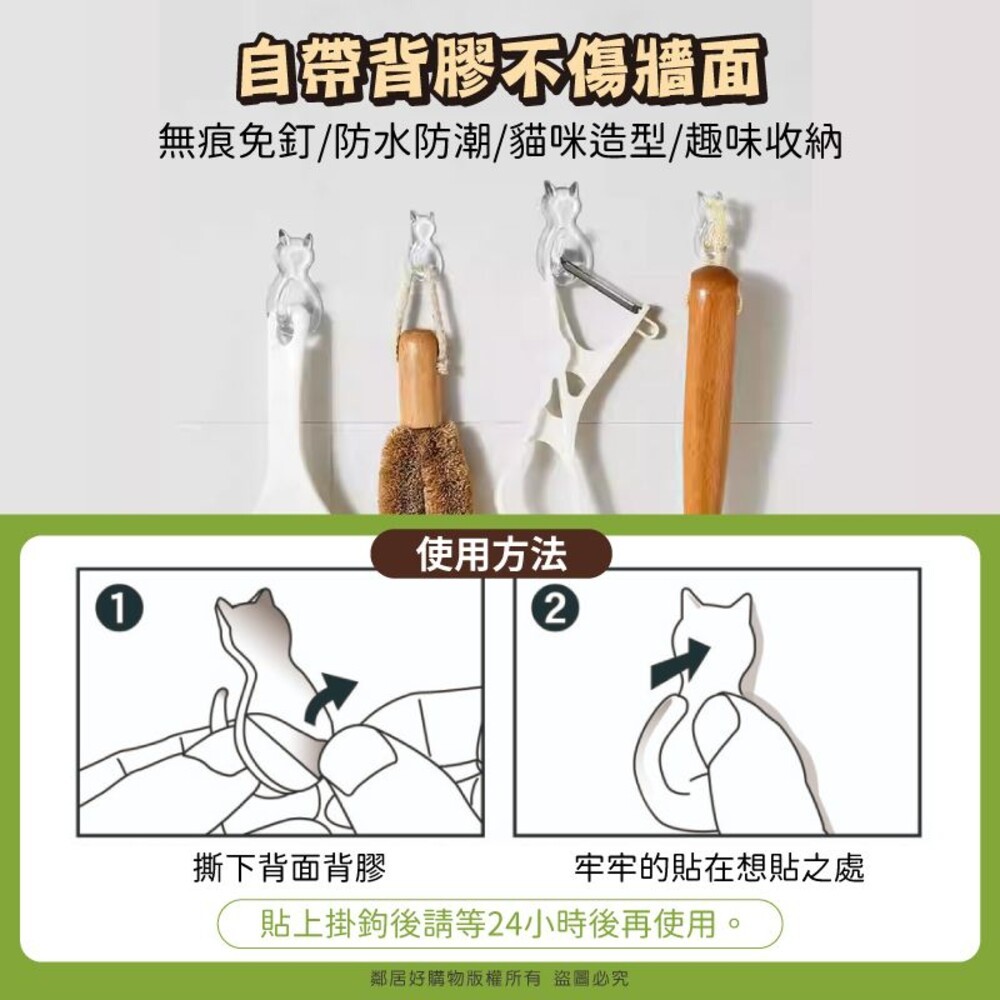 自帶背膠不傷牆面
無痕免釘/防水防潮/貓咪造型/趣味收納

使用方法

1
撕下背面背膠

2
牢牢的貼在想貼之處

貼上掛鉤後請等24小時後再使用。

鄰居好購物版權所有 盜圖必究