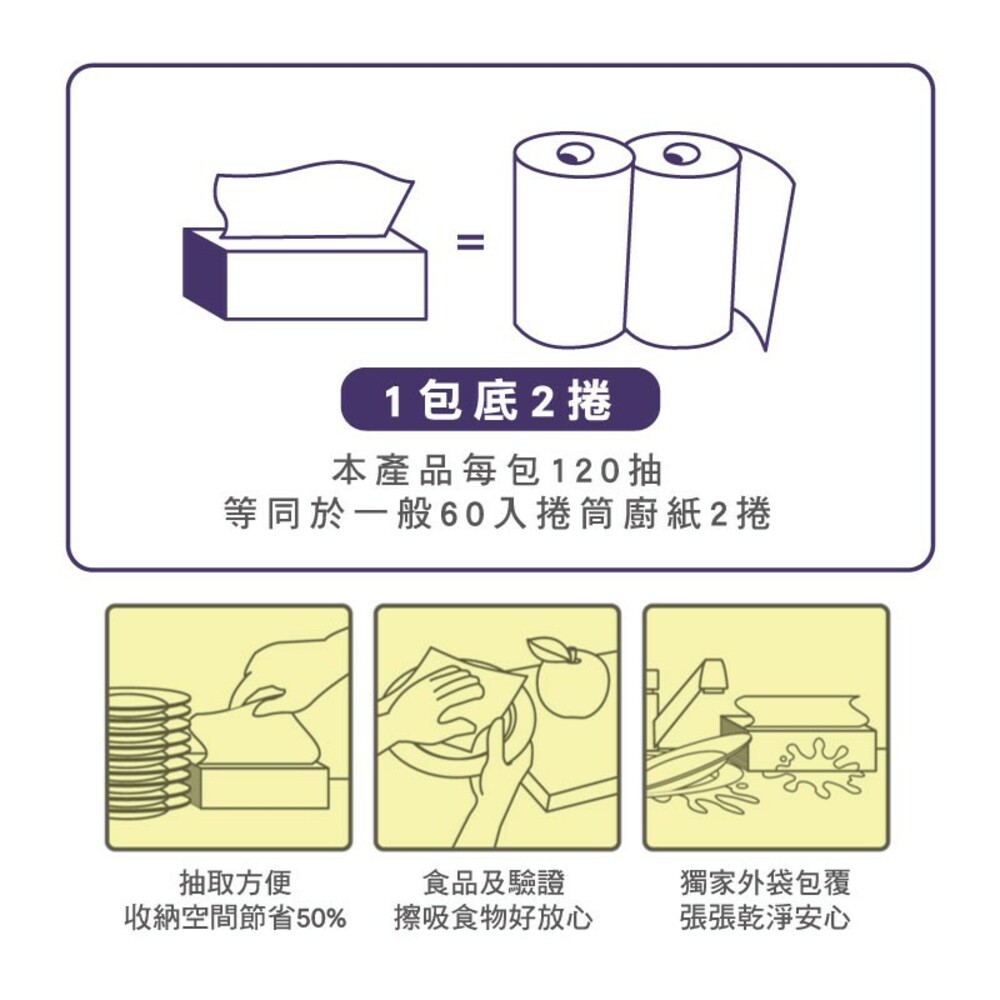 =

1包底2捲

本產品每包120抽
等同於一般60入捲筒廚紙2捲

抽取方便
收納空間節省50%

食品及驗證
擦吸食物好放心

獨家外袋包覆
張張乾淨安心