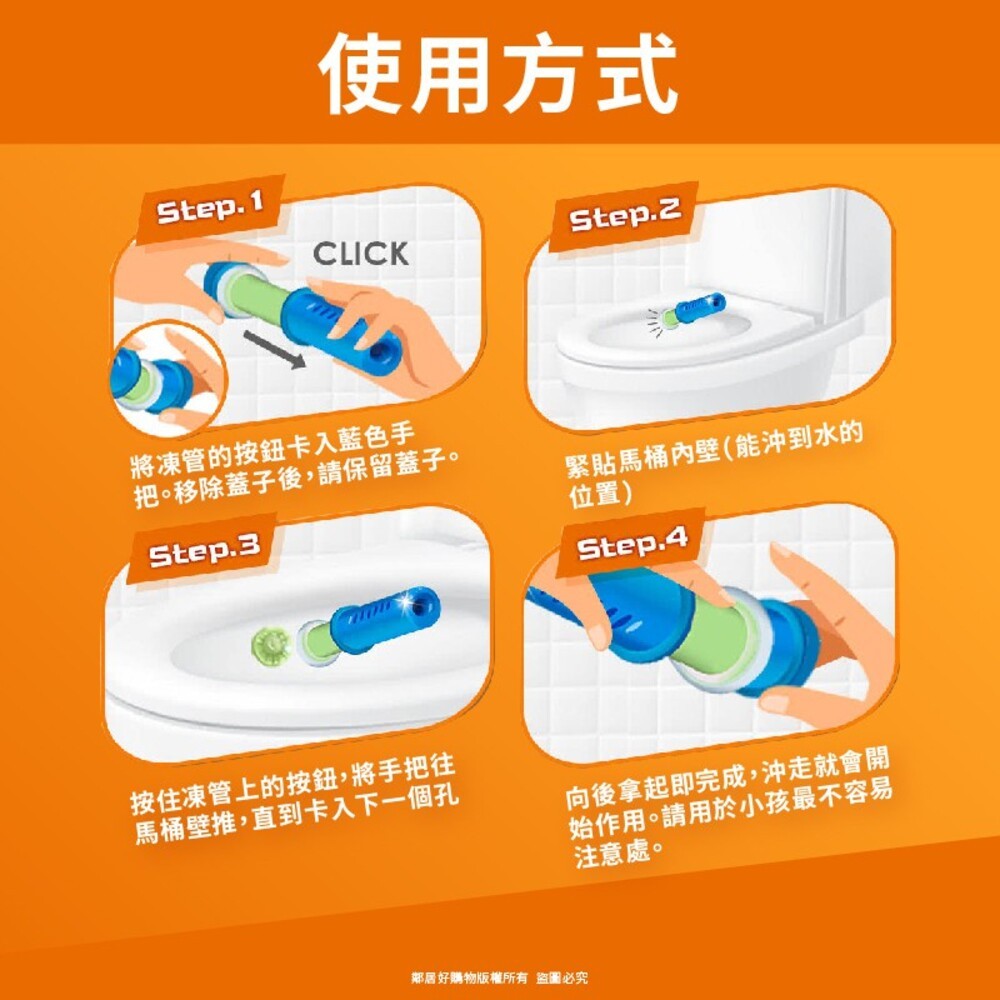 使用方式

Step.1

CLICK

將凍管的按鈕卡入藍色手把。移除蓋子後，請保留蓋子。

Step.2

緊貼馬桶內壁(能沖到水的位置)

Step.3

按住凍管上的按鈕，將手把往馬桶壁推，直到卡入下一個孔

Step.4

向後拿起即完成，沖走就會開始作用。請用於小孩最不容易注意處。

鄰居好購物版權所有 盜圖必究