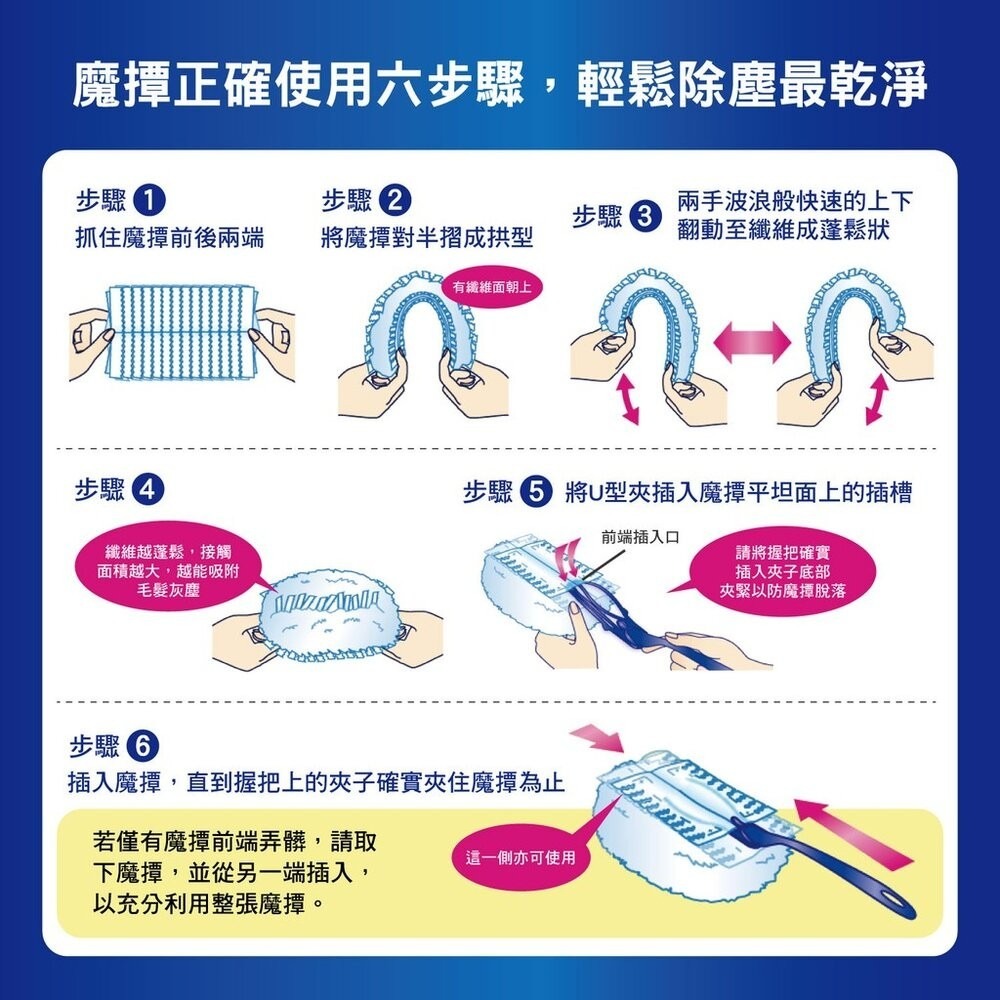 魔撢正確使用六步驟，輕鬆除塵最乾淨

步驟 1
抓住魔撢前後兩端

步驟 2
將魔撢對半摺成拱型

有纖維面朝上

步驟 3 兩手波浪般快速的上下翻動至纖維成蓬鬆狀

步驟 4

纖維越蓬鬆，接觸面積越大，越能吸附毛髮灰塵

步驟 5 將U型夾插入魔撢平坦面上的插槽

前端插入口

請將握把確實插入夾子底部夾緊以防魔撢脫落

步驟 6
插入魔撢，直到握把上的夾子確實夾住魔撢為止

若僅有魔撢前端弄髒，請取下魔撢，並從另一端插入，以充分利用整張魔撢。

這一側亦可使用