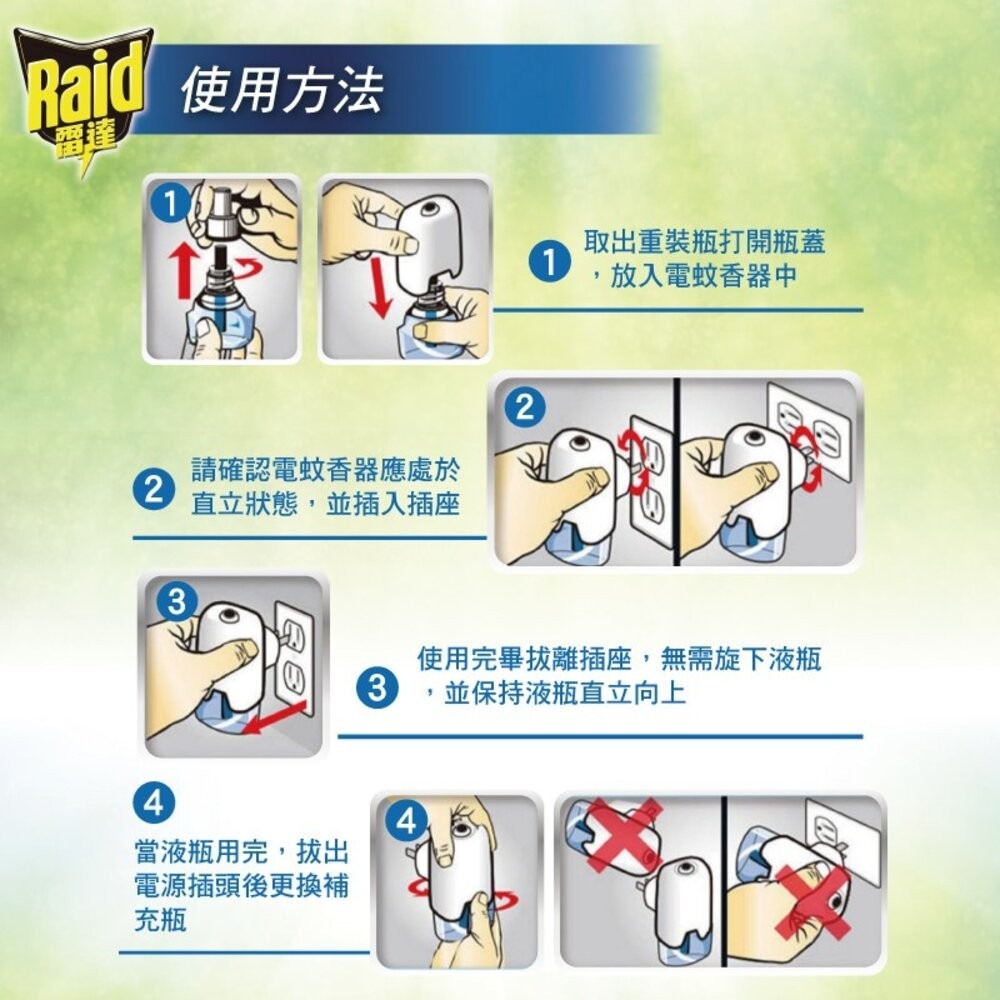 Raid
雷達

使用方法

1

1 取出重裝瓶打開瓶蓋，放入電蚊香器中

2

2 請確認電蚊香器應處於直立狀態，並插入插座

3

3 使用完畢拔離插座，無需旋下液瓶，並保持液瓶直立向上

4
當液瓶用完，拔出電源插頭後更換補充瓶

4