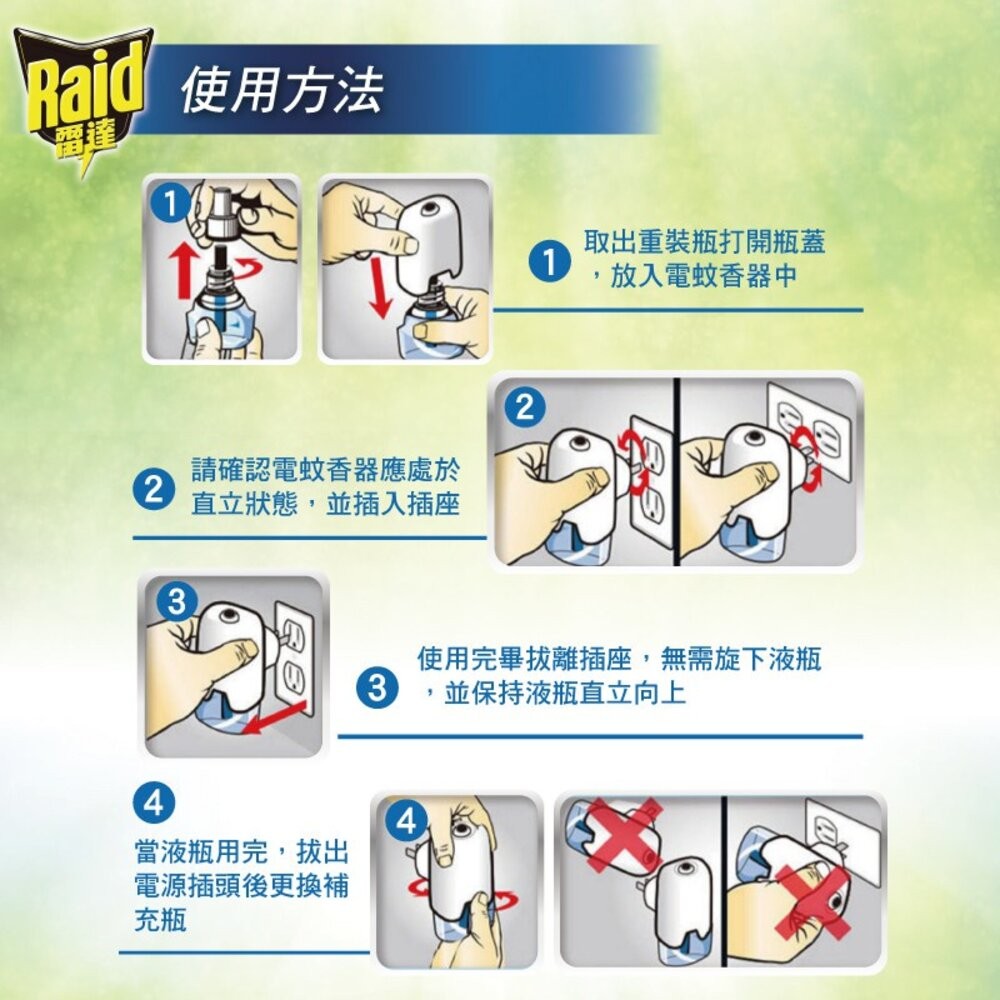 Raid
雷達

使用方法

1

1 取出重裝瓶打開瓶蓋，放入電蚊香器中

2

2 請確認電蚊香器應處於直立狀態，並插入插座

3

3 使用完畢拔離插座，無需旋下液瓶，並保持液瓶直立向上

4

當液瓶用完，拔出電源插頭後更換補充瓶

4