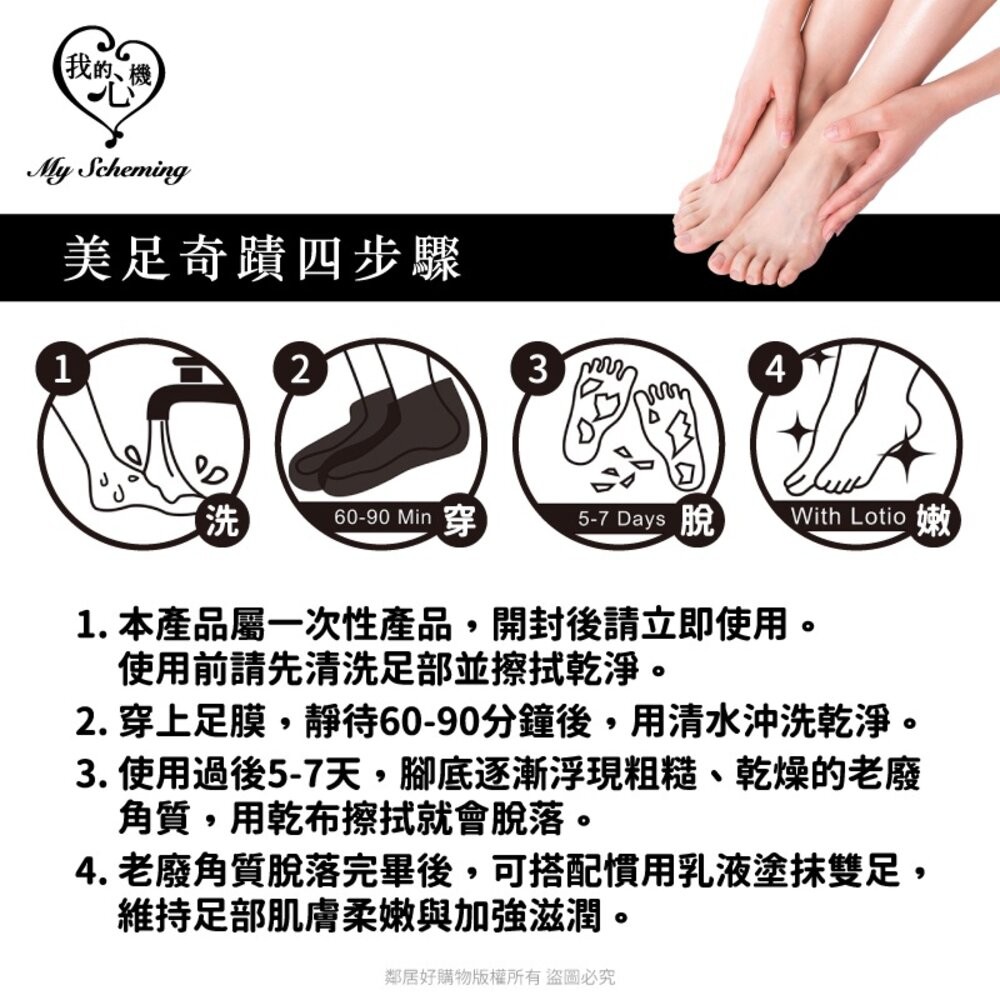 我的心機
My Scheming

美足奇蹟四步驟

1 洗

2 60-90 Min 穿

3 5-7 Days 脫

4 With Lotio 嫩

1. 本產品屬一次性產品，開封後請立即使用。使用前請先清洗足部並擦拭乾淨。
2. 穿上足膜，靜待60-90分鐘後，用清水沖洗乾淨。
3. 使用過後5-7天，腳底逐漸浮現粗糙、乾燥的老廢角質，用乾布擦拭就會脫落。
4. 老廢角質脫落完畢後，可搭配慣用乳液塗抹雙足，維持足部肌膚柔嫩與加強滋潤。

鄰居好購物版權所有 盜圖必究