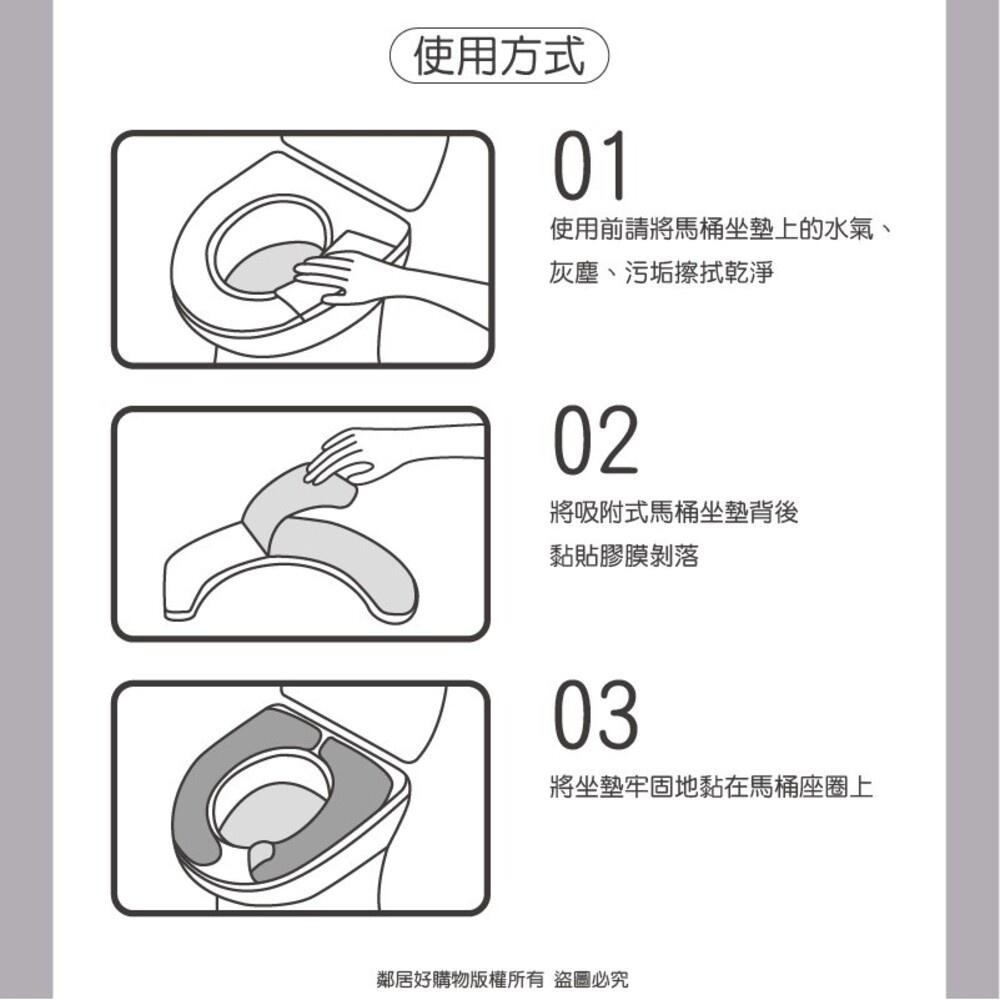 使用方式

01
使用前請將馬桶坐墊上的水氣、灰塵、污垢擦拭乾淨

02
將吸附式馬桶坐墊背後黏貼膠膜剝落

03
將坐墊牢固地黏在馬桶座圈上

鄰居好購物版權所有 盜圖必究