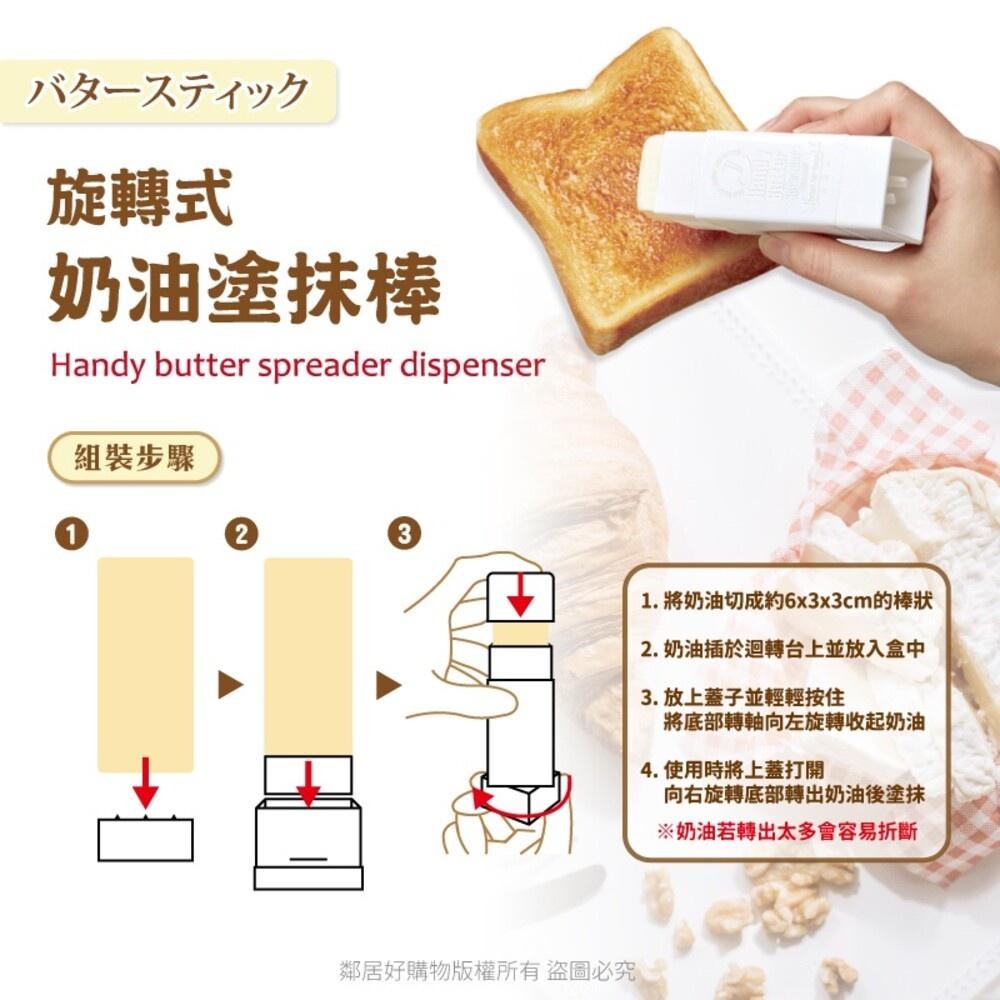 バタースティック

旋轉式
奶油塗抹棒

Handy butter spreader dispenser

組裝步驟

1

2

3

1. 將奶油切成約6x3x3cm的棒狀

2. 奶油插於迴轉台上並放入盒中

3. 放上蓋子並輕輕按住
將底部轉軸向左旋轉收起奶油

4. 使用時將上蓋打開
向右旋轉底部轉出奶油後塗抹

※奶油若轉出太多會容易折斷

鄰居好購物版權所有 盜圖必究