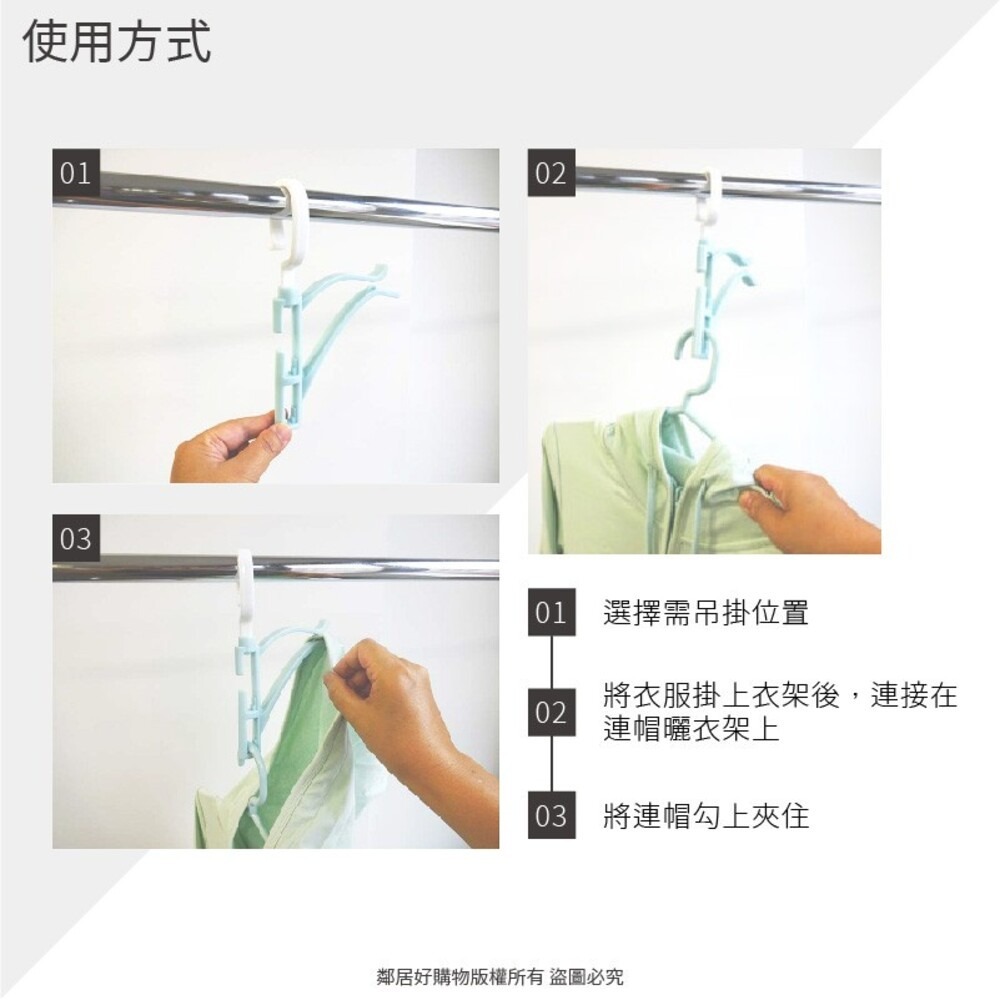 使用方式

01

02

03

01 選擇需吊掛位置

02 將衣服掛上衣架後，連接在連帽曬衣架上

03 將連帽勾上夾住

鄰居好購物版權所有 盜圖必究