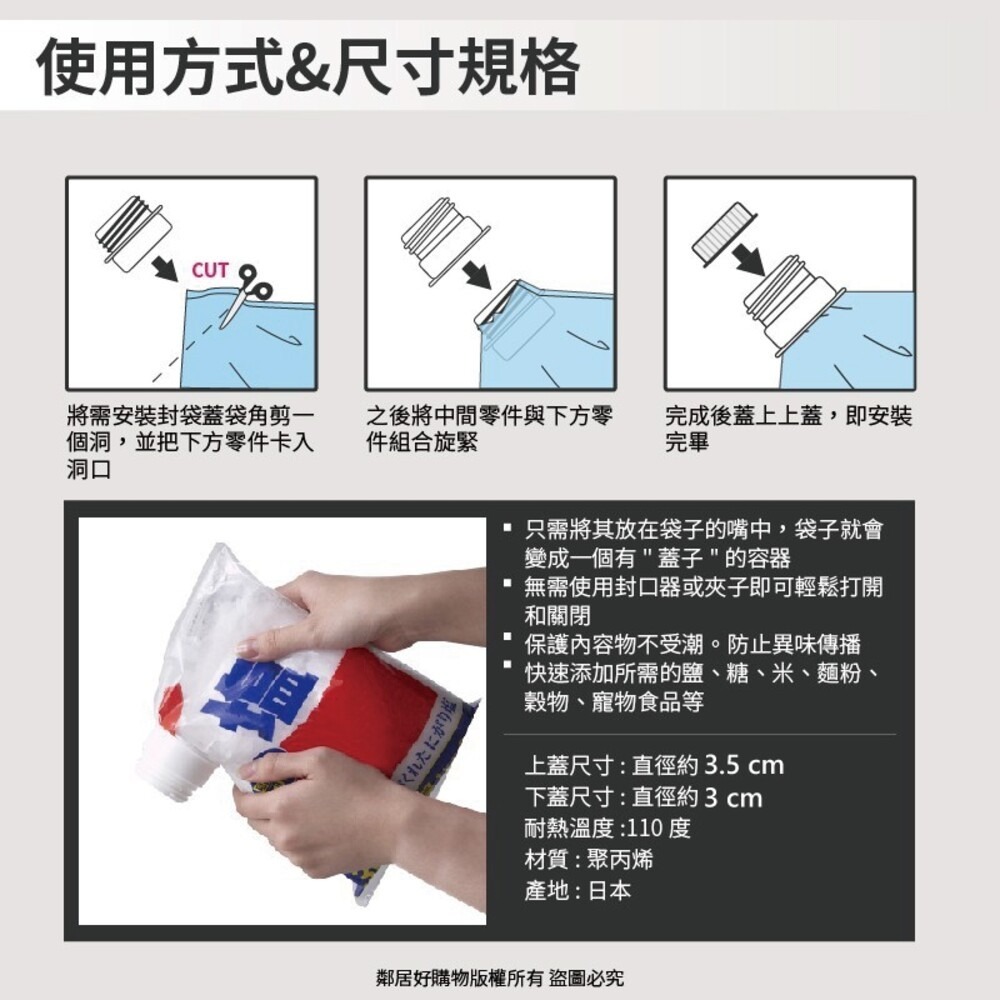 使用方式&尺寸規格

CUT

將需安裝封袋蓋袋角剪一個洞，並把下方零件卡入洞口

之後將中間零件與下方零件組合旋緊

完成後蓋上上蓋，即安裝完畢

塩

▪ 只需將其放在袋子的嘴中，袋子就會變成一個有 " 蓋子 " 的容器
▪ 無需使用封口器或夾子即可輕鬆打開和關閉
▪ 保護內容物不受潮。防止異味傳播
▪ 快速添加所需的鹽、糖、米、麵粉、穀物、寵物食品等

上蓋尺寸 : 直徑約 3.5 cm
下蓋尺寸 : 直徑約 3 cm
耐熱溫度 :110 度
材質 : 聚丙烯
產地 : 日本

鄰居好購物版權所有 盜圖必究