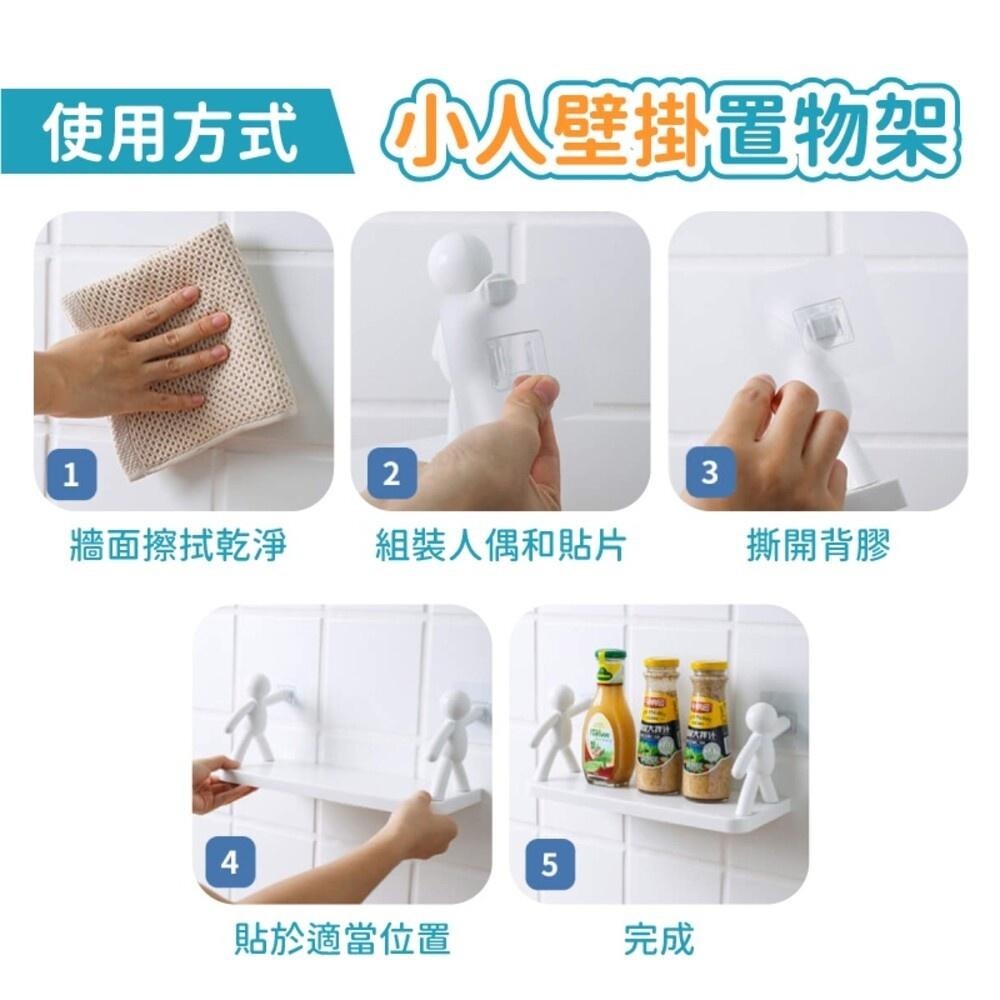 使用方式

小人壁掛置物架

1

牆面擦拭乾淨

2

組裝人偶和貼片

3

撕開背膠

4

貼於適當位置

5

完成