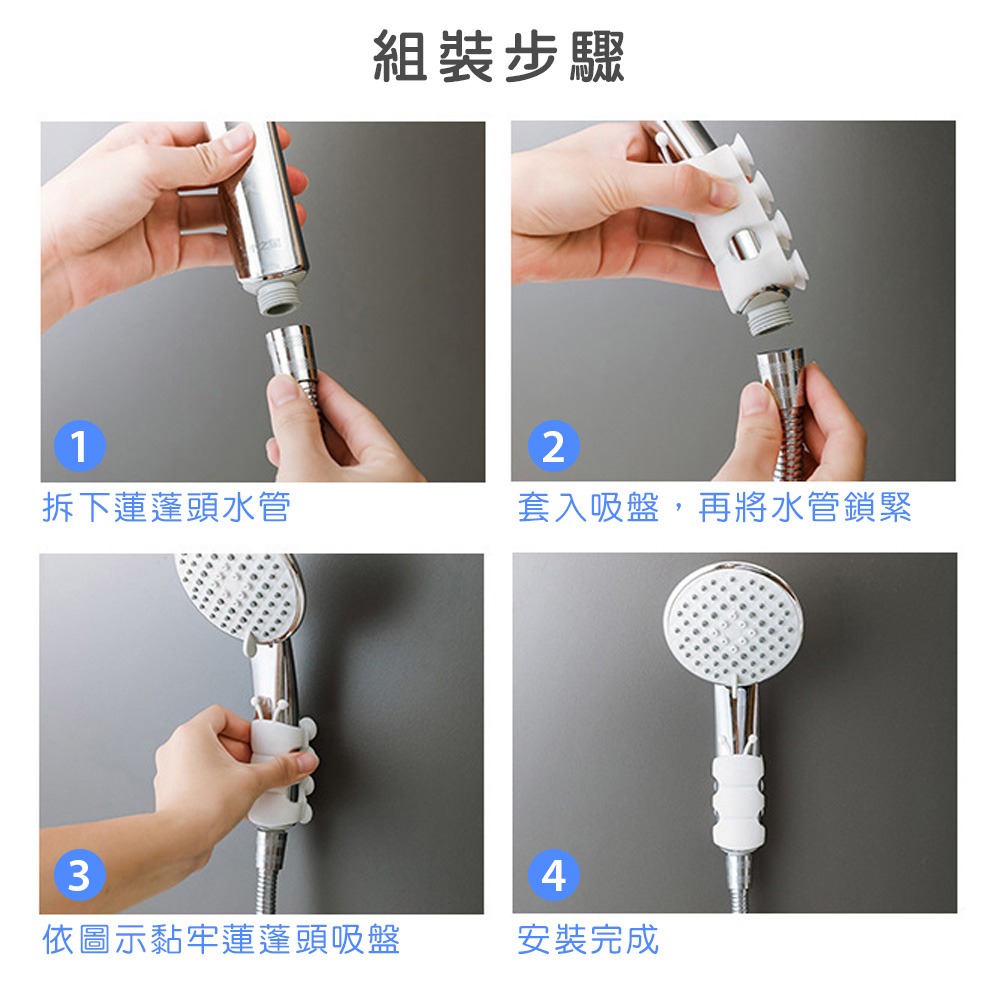 組裝步驟

1
拆下蓮蓬頭水管

2
套入吸盤，再將水管鎖緊

3
依圖示黏牢蓮蓬頭吸盤

4
安裝完成