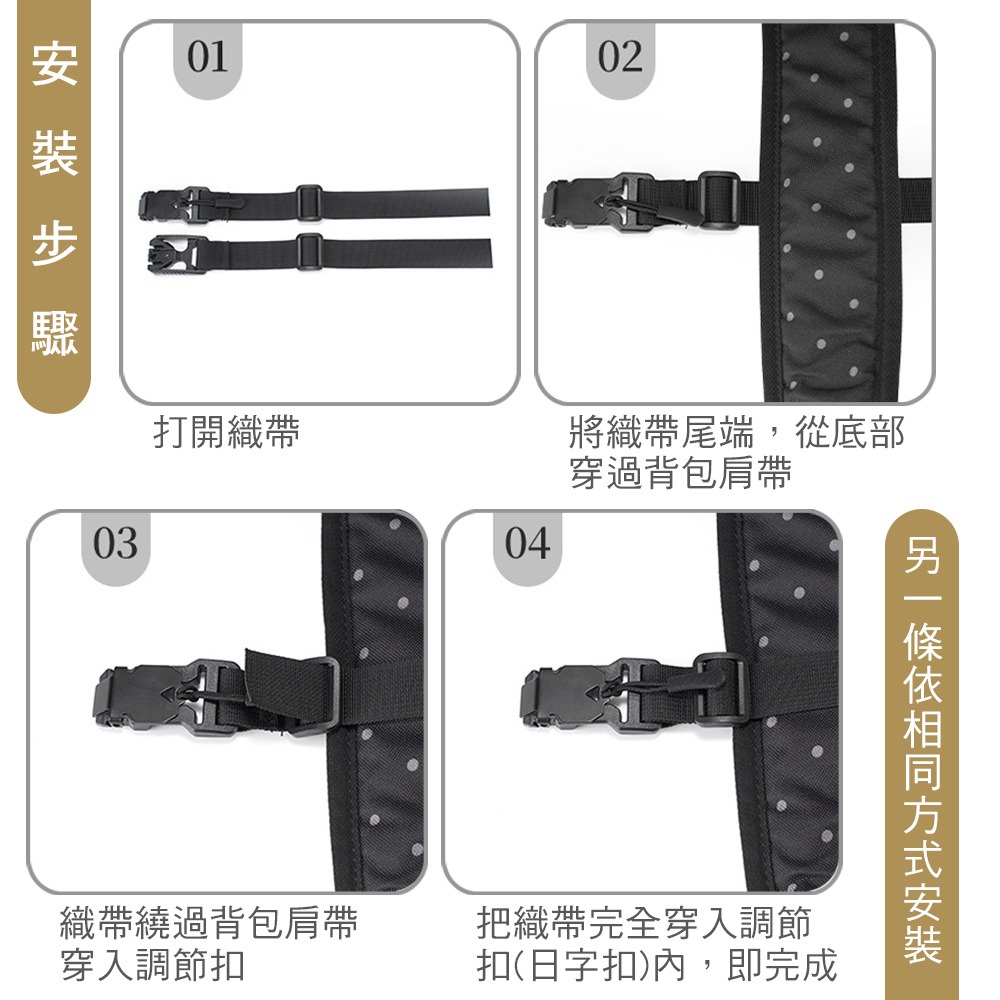 安裝步驟

01

打開織帶

02

將織帶尾端，從底部穿過背包肩帶

03

織帶繞過背包肩帶穿入調節扣

04

把織帶完全穿入調節扣(日字扣)內，即完成

另一條依相同方式安裝