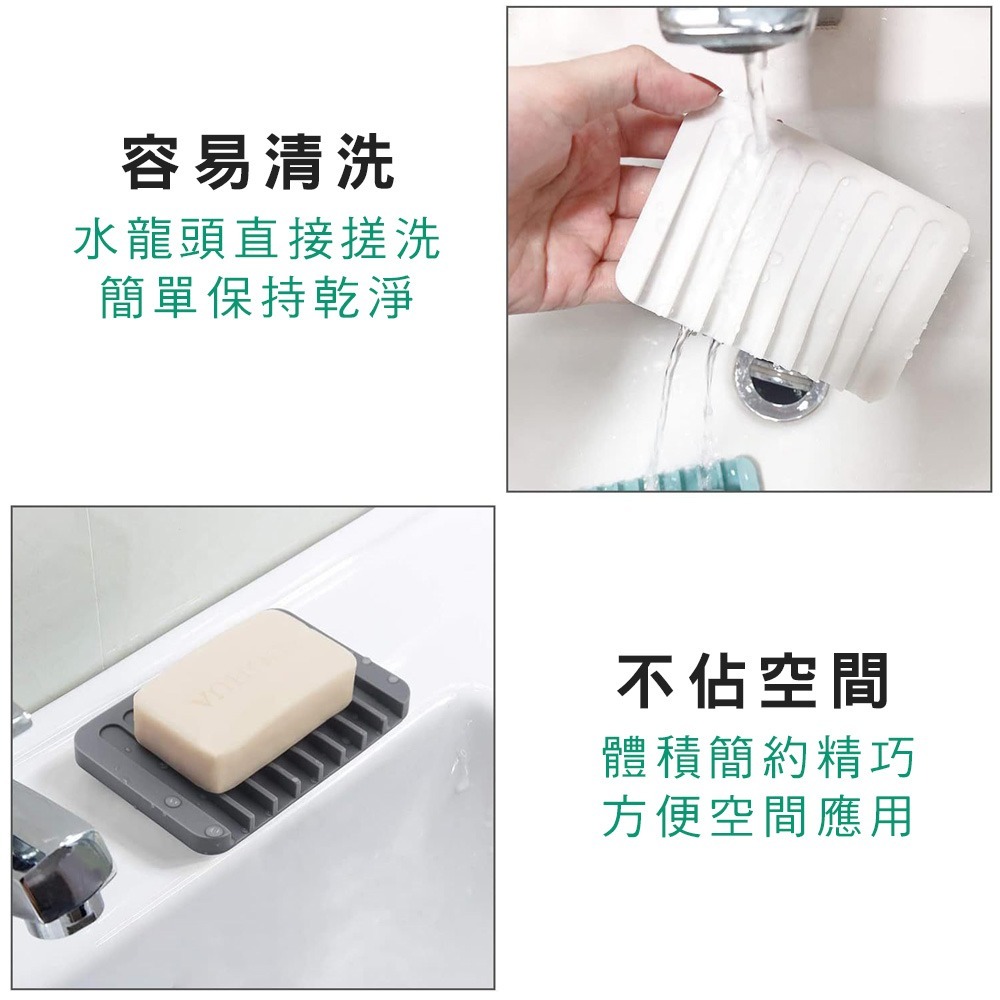 容易清洗
水龍頭直接搓洗
簡單保持乾淨

不佔空間
體積簡約精巧
方便空間應用